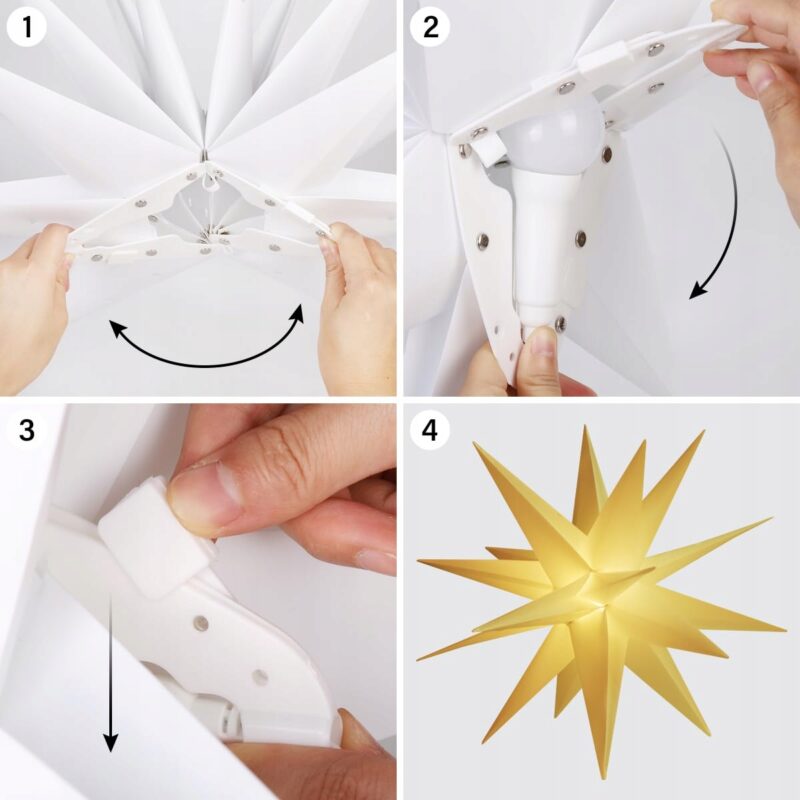 1

2

3

4