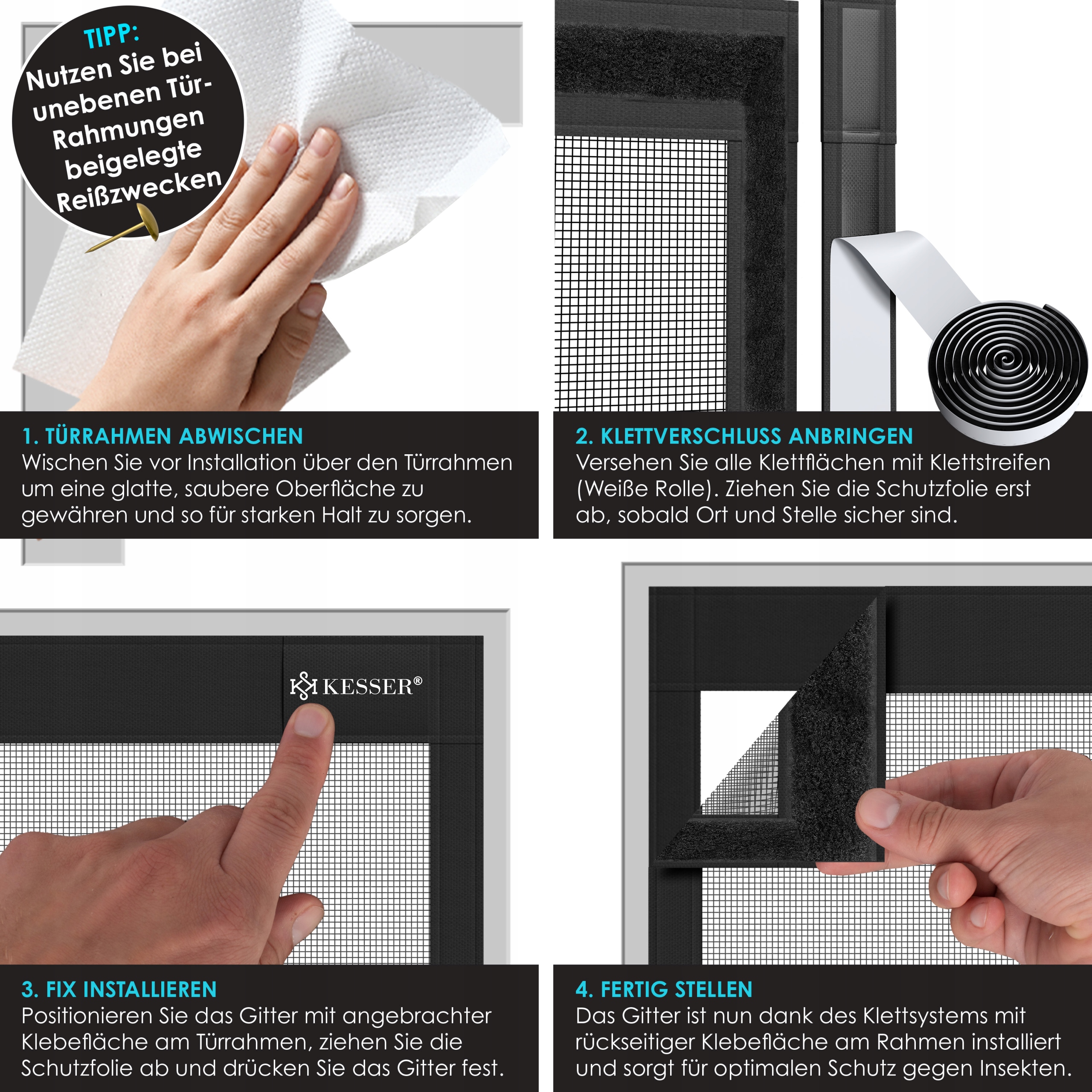 TIPP:
Nutzen Sie bei unebenen Tür-Rahmungen beigelegte Reißzwecken

1. TÜRRAHMEN ABWISCHEN
Wischen Sie vor Installation über den Türrahmen um eine glatte, saubere Oberfläche zu gewähren und so für starken Halt zu sorgen.

2. KLETTVERSCHLUSS ANBRINGEN
Versehen Sie alle Klettflächen mit Klettstreifen (Weiße Rolle). Ziehen Sie die Schutzfolie erst ab, sobald Ort und Stelle sicher sind.

KESSER®

3. FIX INSTALLIEREN
Positionieren Sie das Gitter mit angebrachter Klebefläche am Türrahmen, ziehen Sie die Schutzfolie ab und drücken Sie das Gitter fest.

4. FERTIG STELLEN
Das Gitter ist nun dank des Klettsystems mit rückseitiger Klebefläche am Rahmen installiert und sorgt für optimalen Schutz gegen Insekten.