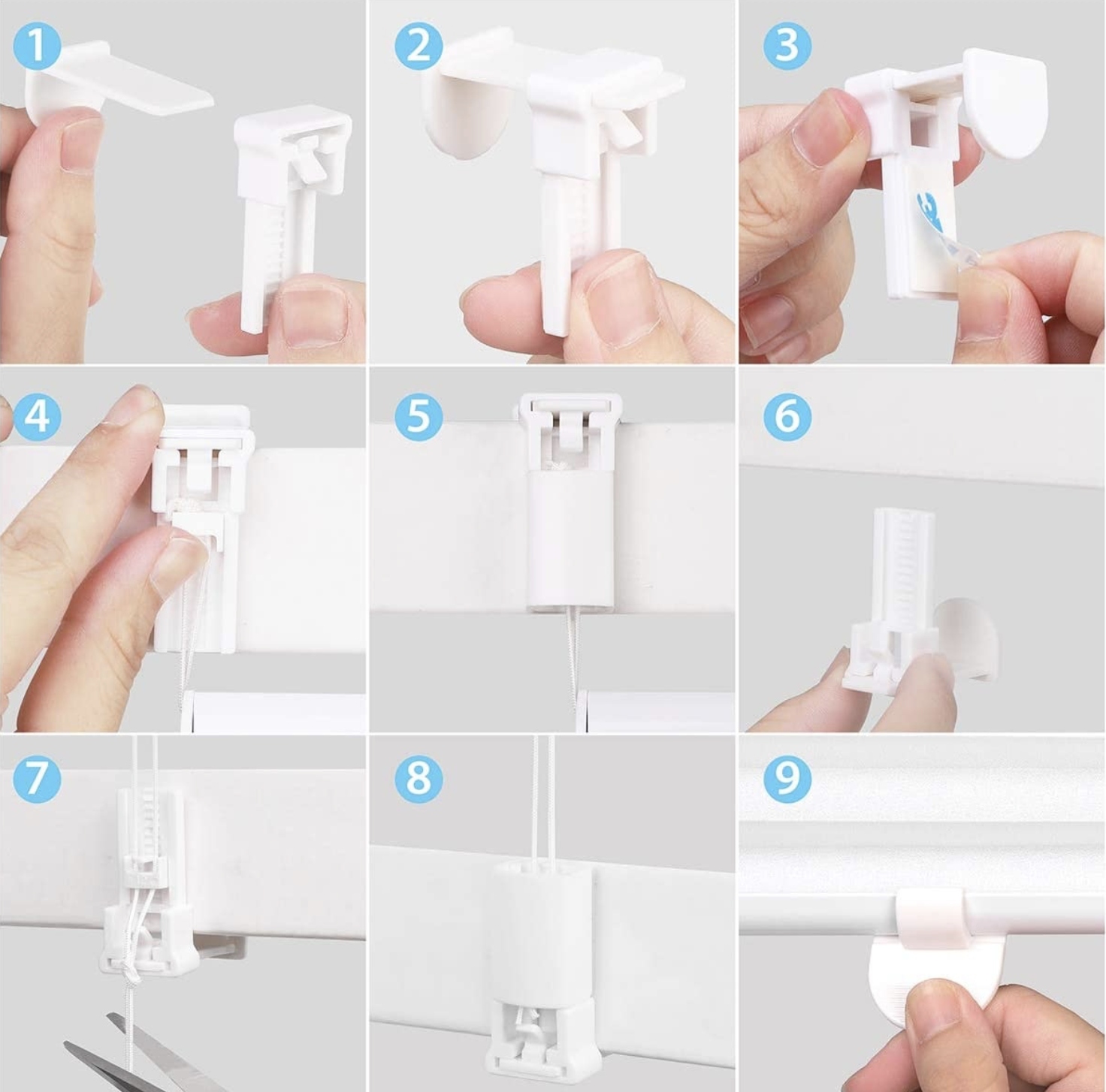 1

2

3

4

5

6

7

8

9