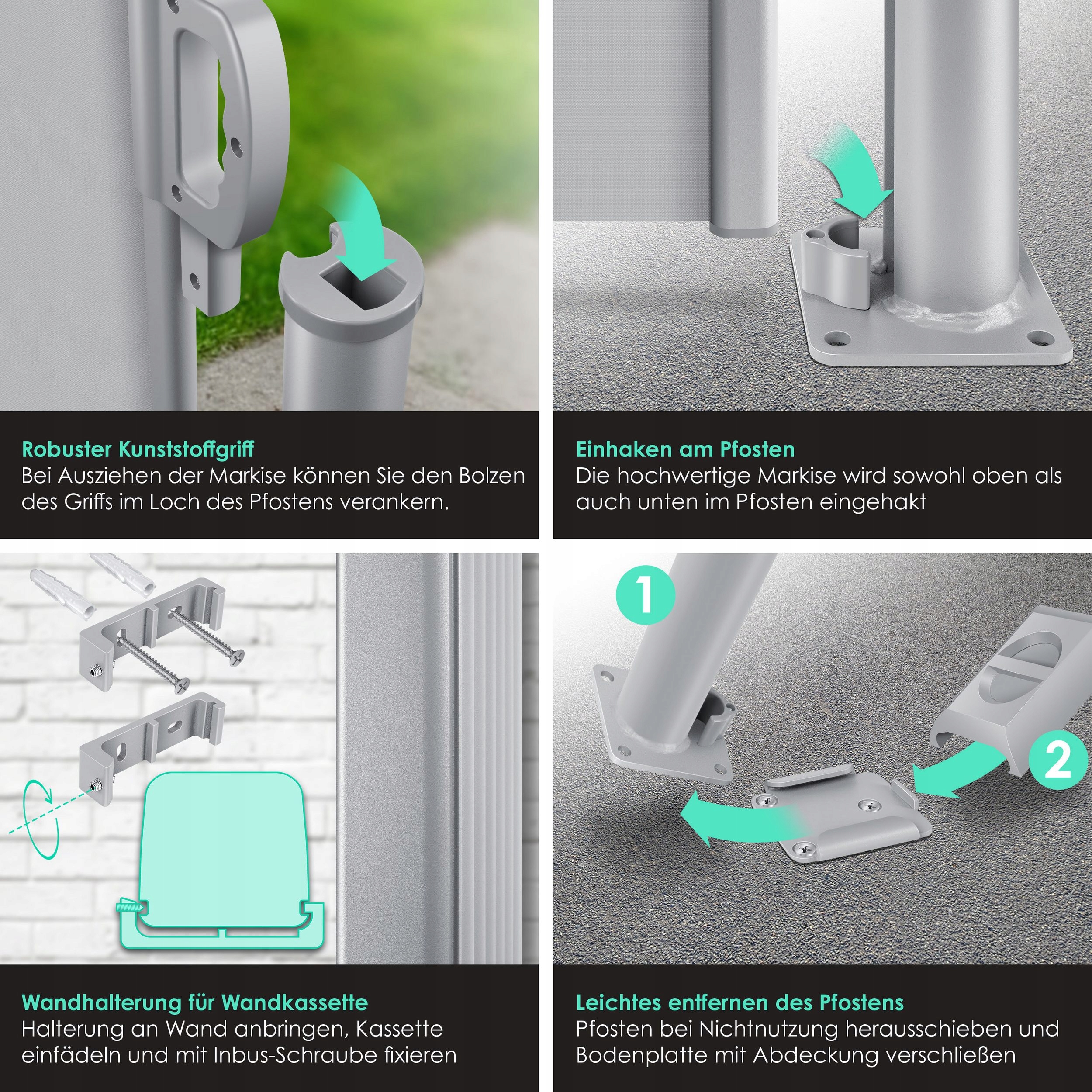 Robuster Kunststoffgriff
Bei Ausziehen der Markise können Sie den Bolzen des Griffs im Loch des Pfostens verankern.

Einhaken am Pfosten
Die hochwertige Markise wird sowohl oben als auch unten im Pfosten eingehakt

1

2

Wandhalterung für Wandkassette
Halterung an Wand anbringen, Kassette einfädeln und mit Inbus-Schraube fixieren

Leichtes entfernen des Pfostens
Pfosten bei Nichtnutzung herausschieben und Bodenplatte mit Abdeckung verschließen