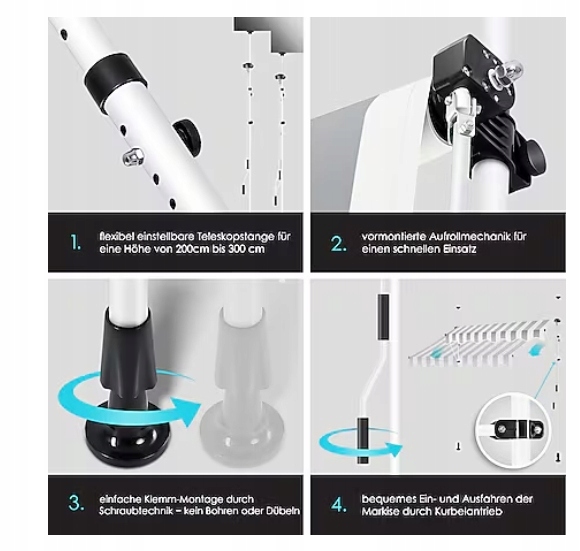 1. flexibel einstellbare Teleskopstange für eine Höhe von 200cm bis 300 cm

2. vormontierte Aufrollmechanik für einen schnellen Einsatz

3. einfache Klemm-Montage durch Schraubtechnik – kein Bohren oder Dübeln

4. bequemes Ein- und Ausfahren der Markise durch Kurbelantrieb