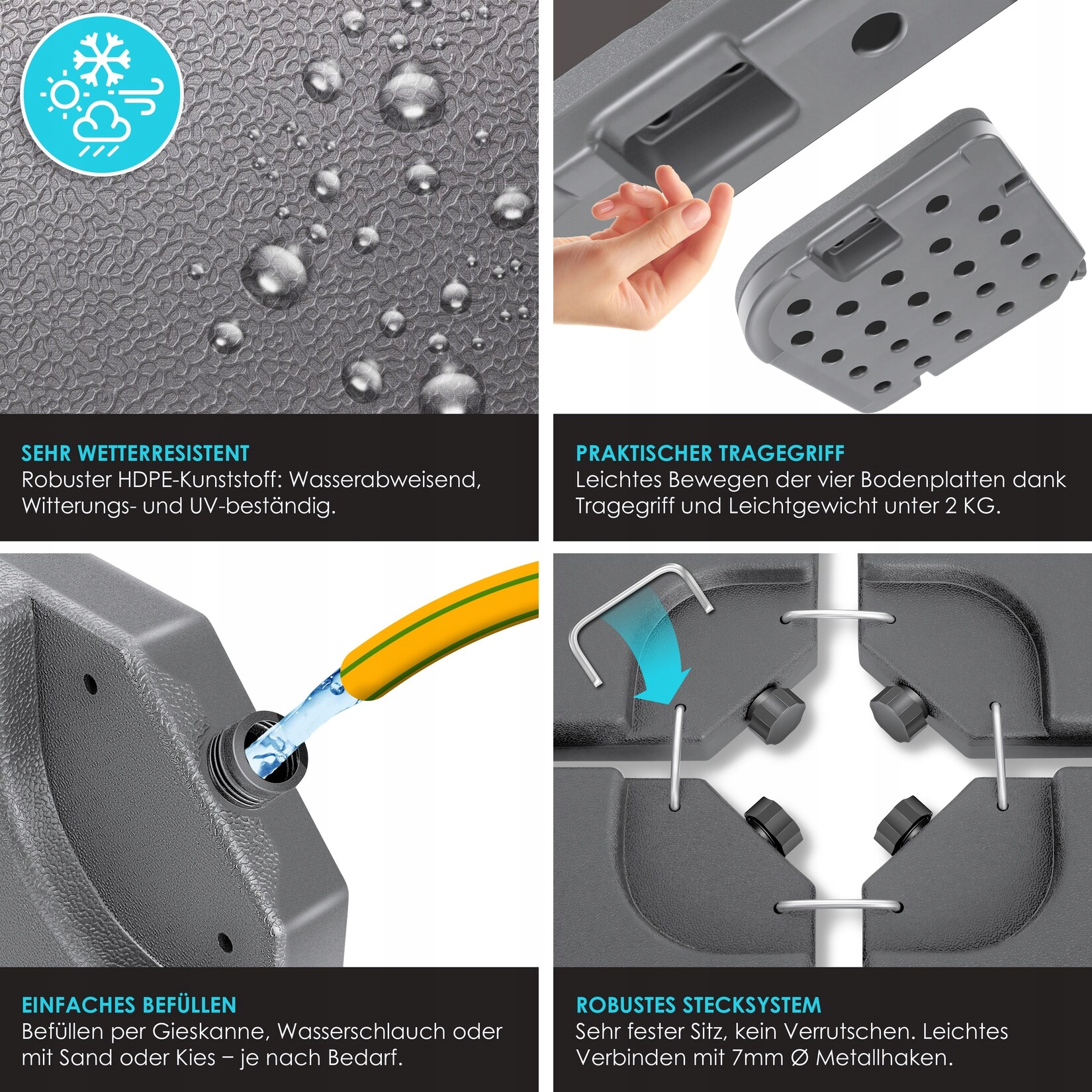 SEHR WETTERRESISTENT
Robuster HDPE-Kunststoff: Wasserabweisend, Witterungs- und UV-beständig.

PRAKTISCHER TRAGEGRIFF
Leichtes Bewegen der vier Bodenplatten dank Tragegriff und Leichtgewicht unter 2 KG.

EINFACHES BEFÜLLEN
Befüllen per Gieskanne, Wasserschlauch oder mit Sand oder Kies – je nach Bedarf.

ROBUSTES STECKSYSTEM
Sehr fester Sitz, kein Verrutschen. Leichtes Verbinden mit 7mm Ø Metallhaken.