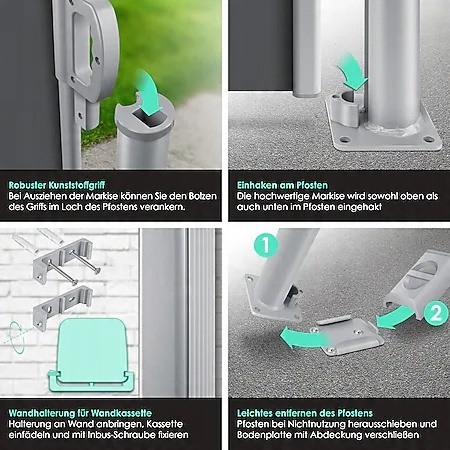 Robuster Kunststoffgriff
Bei Ausziehen der Markise können Sie den Bolzen des Griffs im Loch des Pfostens verankern.

Einhaken am Pfosten
Die hochwertige Markise wird sowohl oben als auch unten im Pfosten eingehakt

Wandhalterung für Wandkassette
Halterung an Wand anbringen, Kassette einfädeln und mit Inbus-Schraube fixieren

1

2

Leichtes entfernen des Pfostens
Pfosten bei Nichtnutzung herausschieben und Bodenplatte mit Abdeckung verschließen