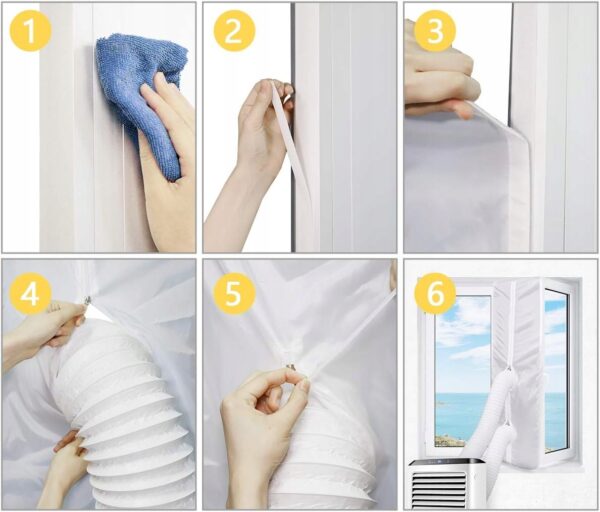 1

2

3

4

5

6