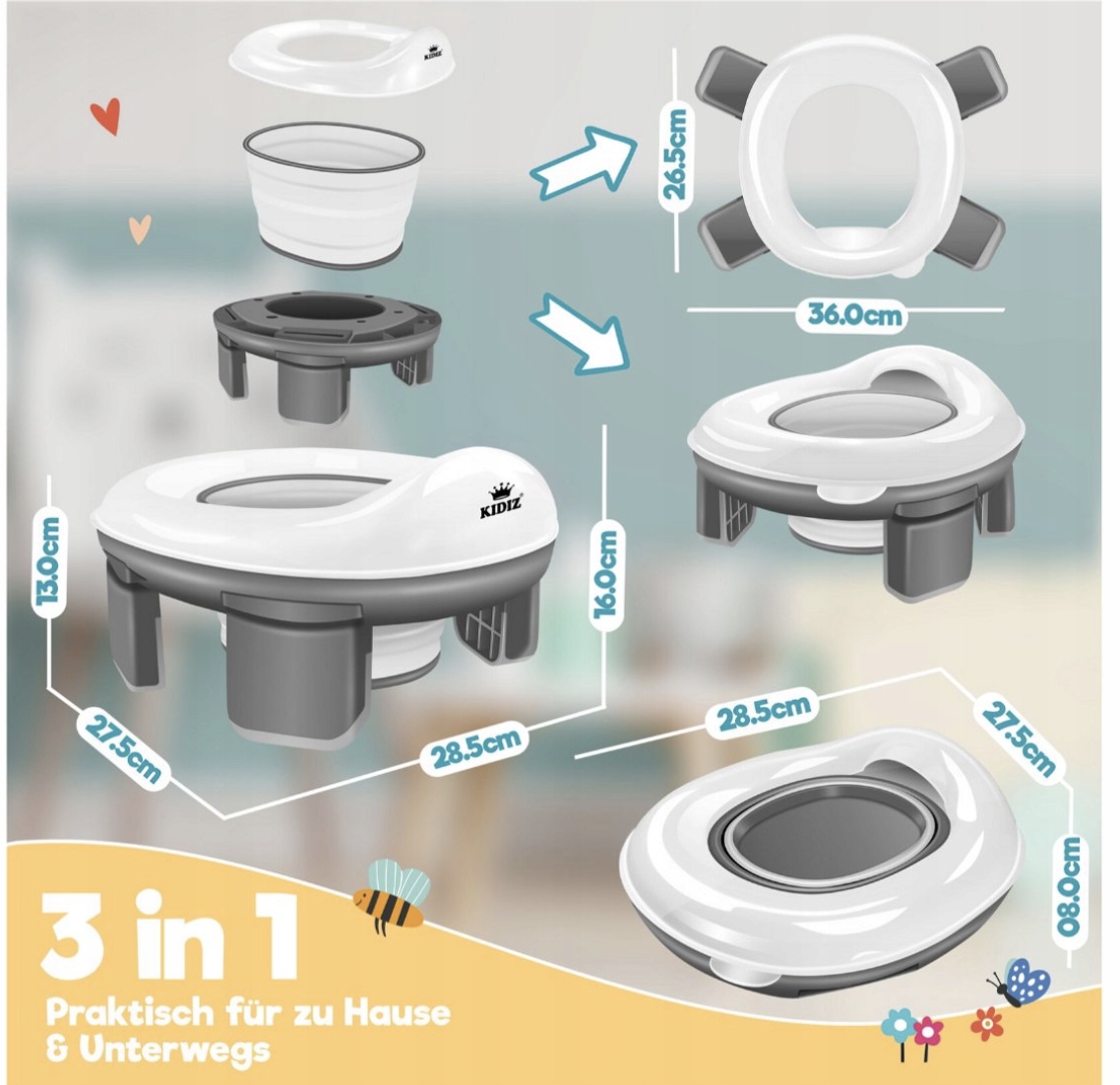 KIDIZ

26.5cm

36.0cm

KIDIZ

13.0cm

16.0cm

27.5cm

28.5cm

28.5cm

27.5cm

08.0cm

3 in 1

Praktisch für zu Hause & Unterwegs