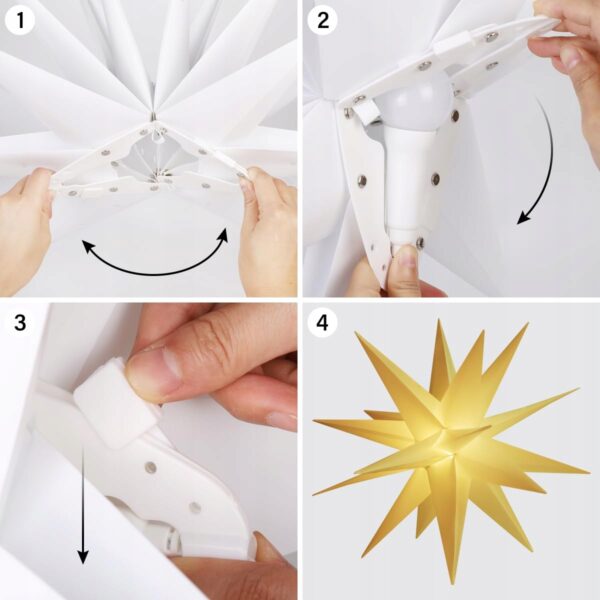 1

2

3

4