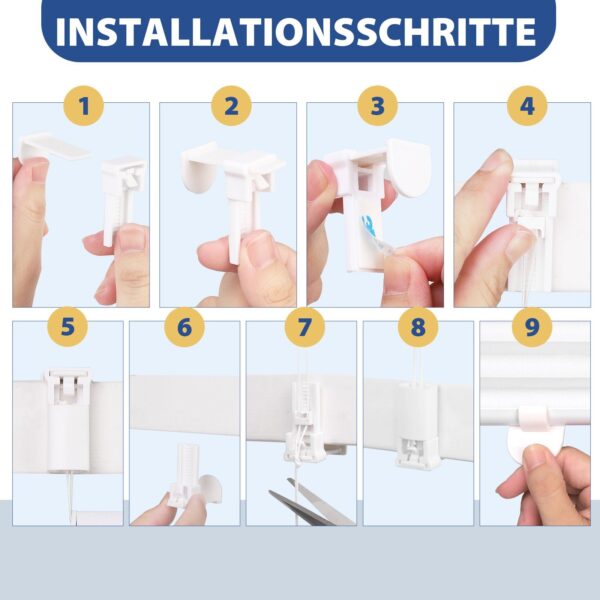 INSTALLATIONSSCHRITTE

1

2

3

4

5

6

7

8

9