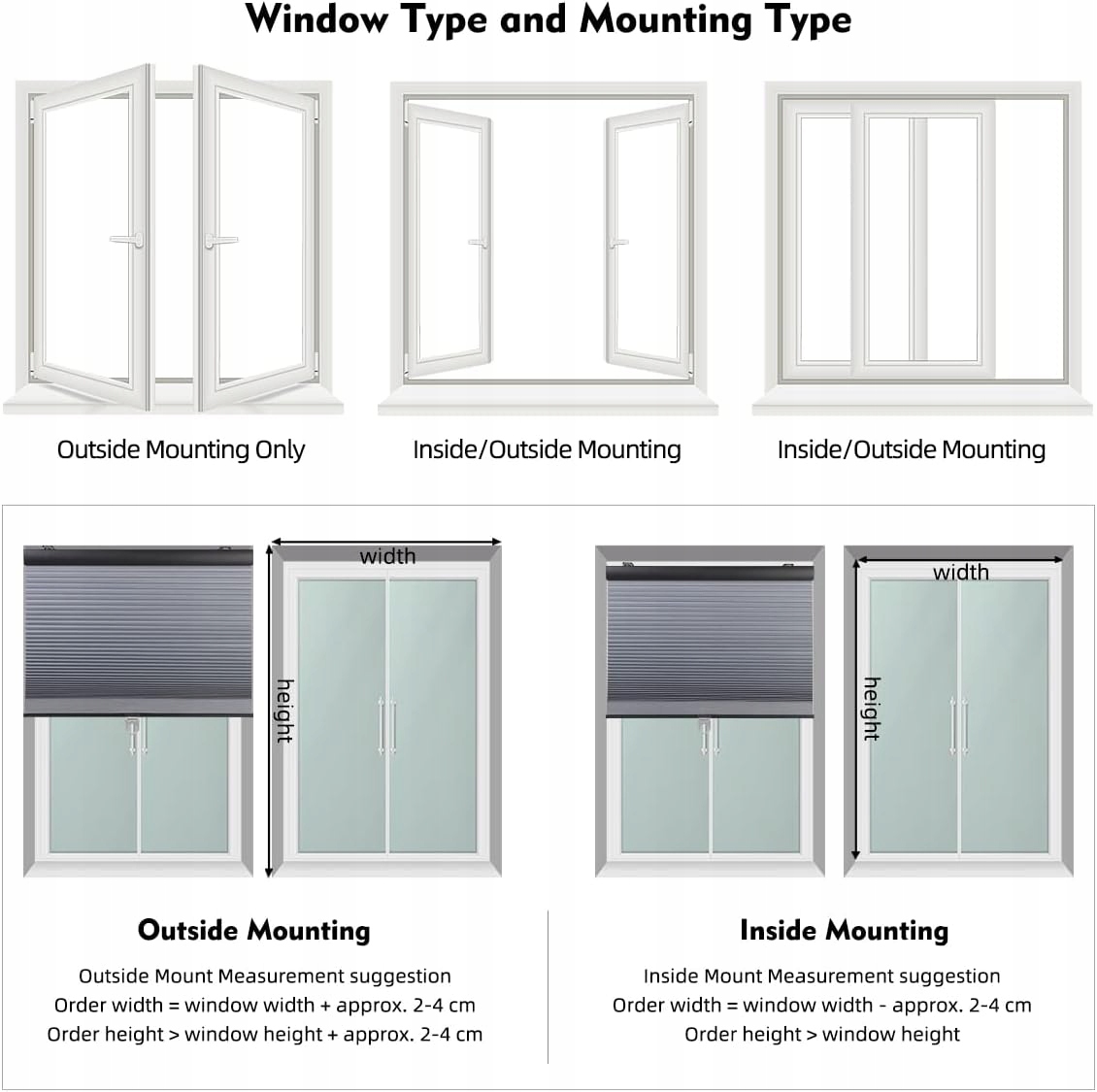 Window Type and Mounting Type

Outside Mounting Only

Inside/Outside Mounting

Inside/Outside Mounting

width

height

width

height

Outside Mounting

Outside Mount Measurement suggestion
Order width = window width + approx. 2-4 cm
Order height > window height + approx. 2-4 cm

Inside Mounting

Inside Mount Measurement suggestion
Order width = window width - approx. 2-4 cm
Order height > window height