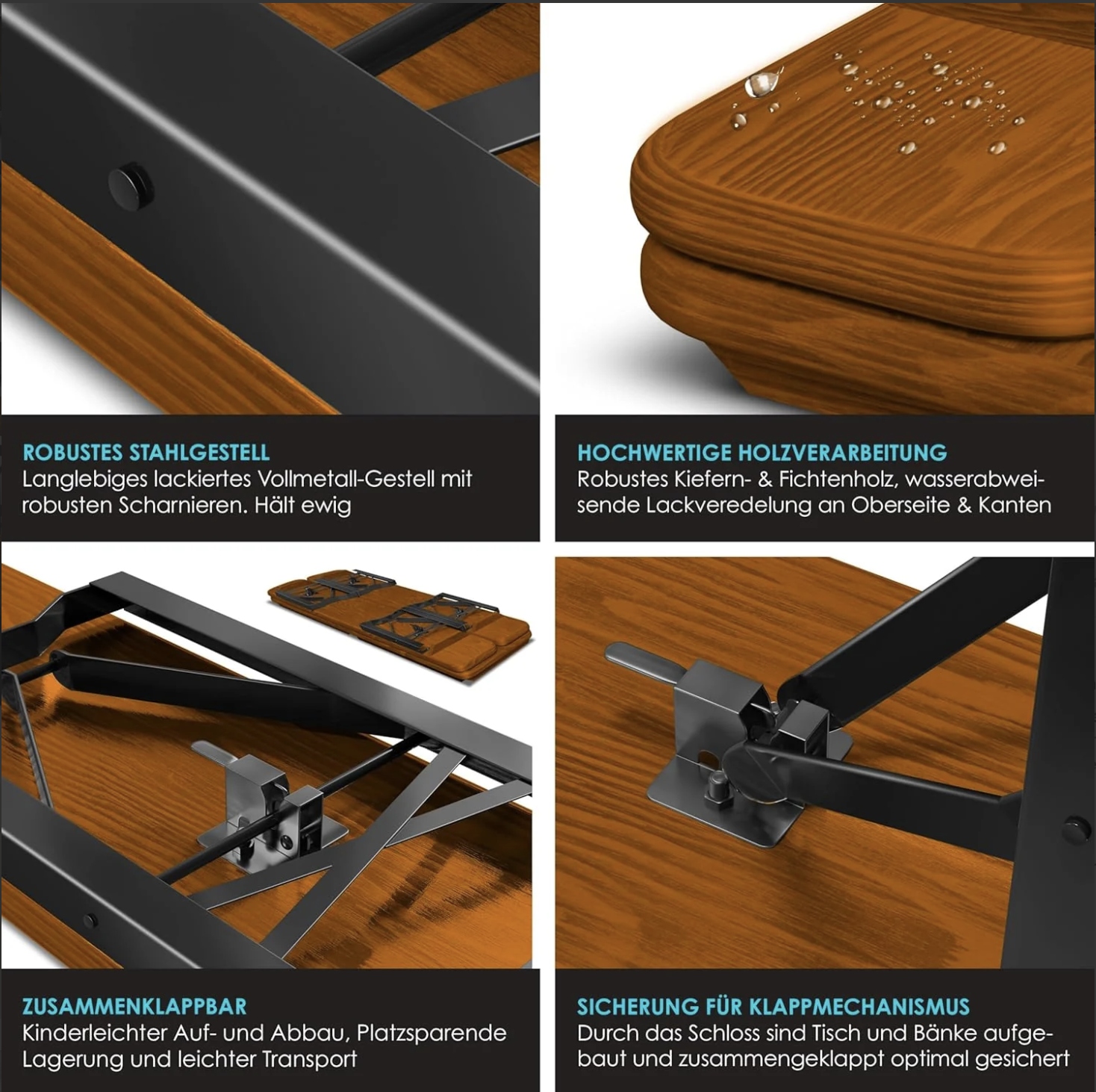 ROBUSTES STAHLGESTELL
Langlebiges lackiertes Vollmetall-Gestell mit robusten Scharnieren. Hält ewig

HOCHWERTIGE HOLZVERARBEITUNG
Robustes Kiefern- & Fichtenholz, wasserabweisende Lackveredelung an Oberseite & Kanten

ZUSAMMENKLAPPBAR
Kinderleichter Auf- und Abbau, Platzsparende Lagerung und leichter Transport

SICHERUNG FÜR KLAPPMECHANISMUS
Durch das Schloss sind Tisch und Bänke aufgebaut und zusammengeklappt optimal gesichert