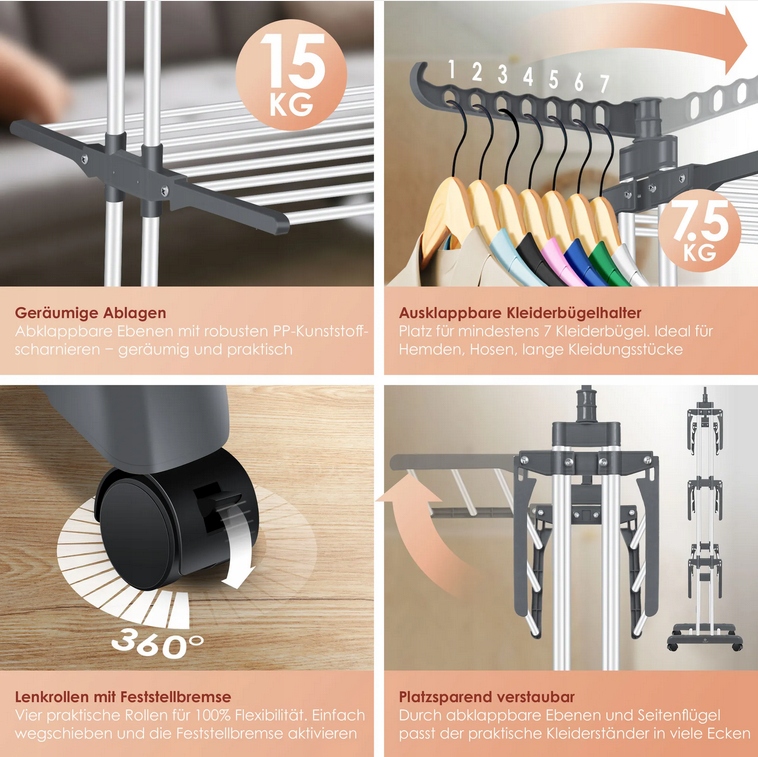 15 KG

Geräumige Ablagen
Abklappbare Ebenen mit robusten PP-Kunststoffscharnieren – geräumig und praktisch

1 2 3 4 5 6 7

7.5 KG

Ausklappbare Kleiderbügelhalter
Platz für mindestens 7 Kleiderbügel. Ideal für Hemden, Hosen, lange Kleidungsstücke

360°

Lenkrollen mit Feststellbremse
Vier praktische Rollen für 100% Flexibilität. Einfach wegschieben und die Feststellbremse aktivieren

Platzsparend verstaubar
Durch abklappbare Ebenen und Seitenflügel passt der praktische Kleiderständer in viele Ecken