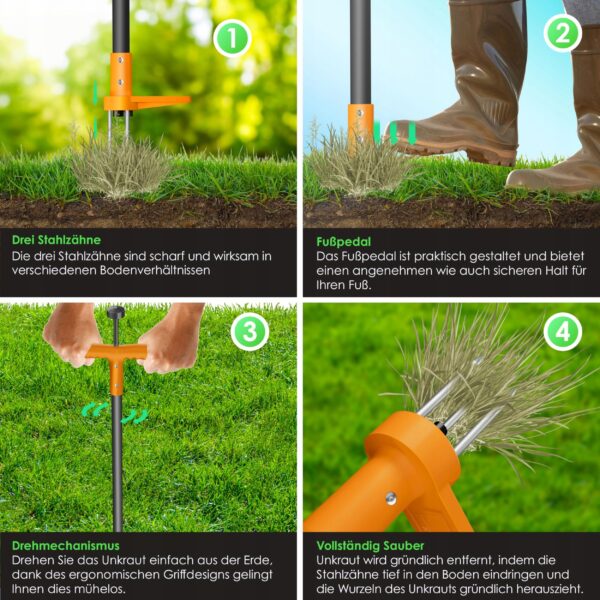 1

Drei Stahlzähne
Die drei Stahlzähne sind scharf und wirksam in verschiedenen Bodenverhältnissen

2

Fußpedal
Das Fußpedal ist praktisch gestaltet und bietet einen angenehmen wie auch sicheren Halt für Ihren Fuß.

3

Drehmechanismus
Drehen Sie das Unkraut einfach aus der Erde, dank des ergonomischen Griffdesigns gelingt Ihnen dies mühelos.

4

Vollständig Sauber
Unkraut wird gründlich entfernt, indem die Stahlzähne tief in den Boden eindringen und die Wurzeln des Unkrauts gründlich herauszieht.