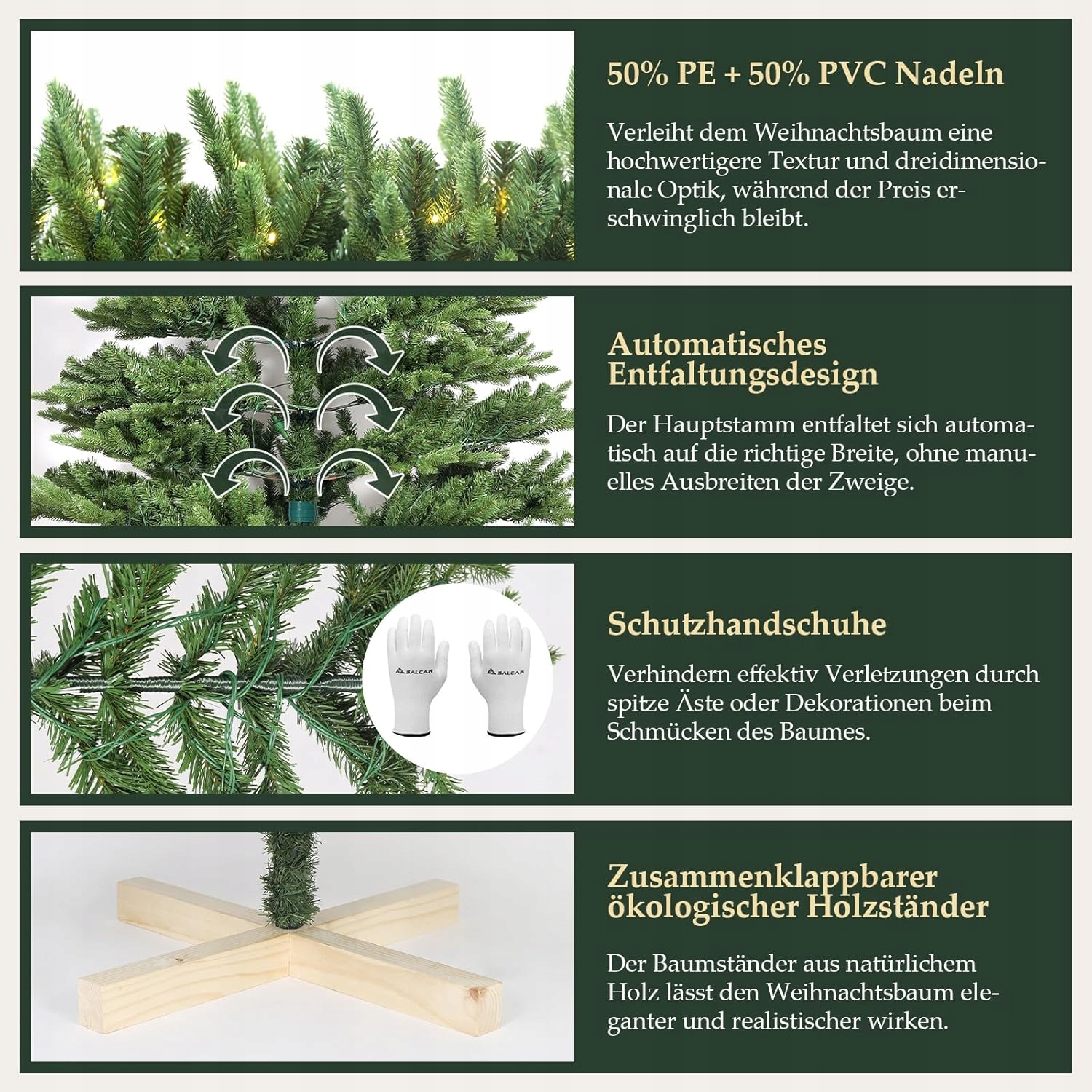 50% PE + 50% PVC Nadeln

Verleiht dem Weihnachtsbaum eine hochwertigere Textur und dreidimensionale Optik, während der Preis erschwinglich bleibt.

Automatisches Entfaltungsdesign

Der Hauptstamm entfaltet sich automatisch auf die richtige Breite, ohne manuelles Ausbreiten der Zweige.

SALCAR SALCAR

Schutzhandschuhe

Verhindern effektiv Verletzungen durch spitze Äste oder Dekorationen beim Schmücken des Baumes.

Zusammenklappbarer ökologischer Holzständer

Der Baumständer aus natürlichem Holz lässt den Weihnachtsbaum eleganter und realistischer wirken.