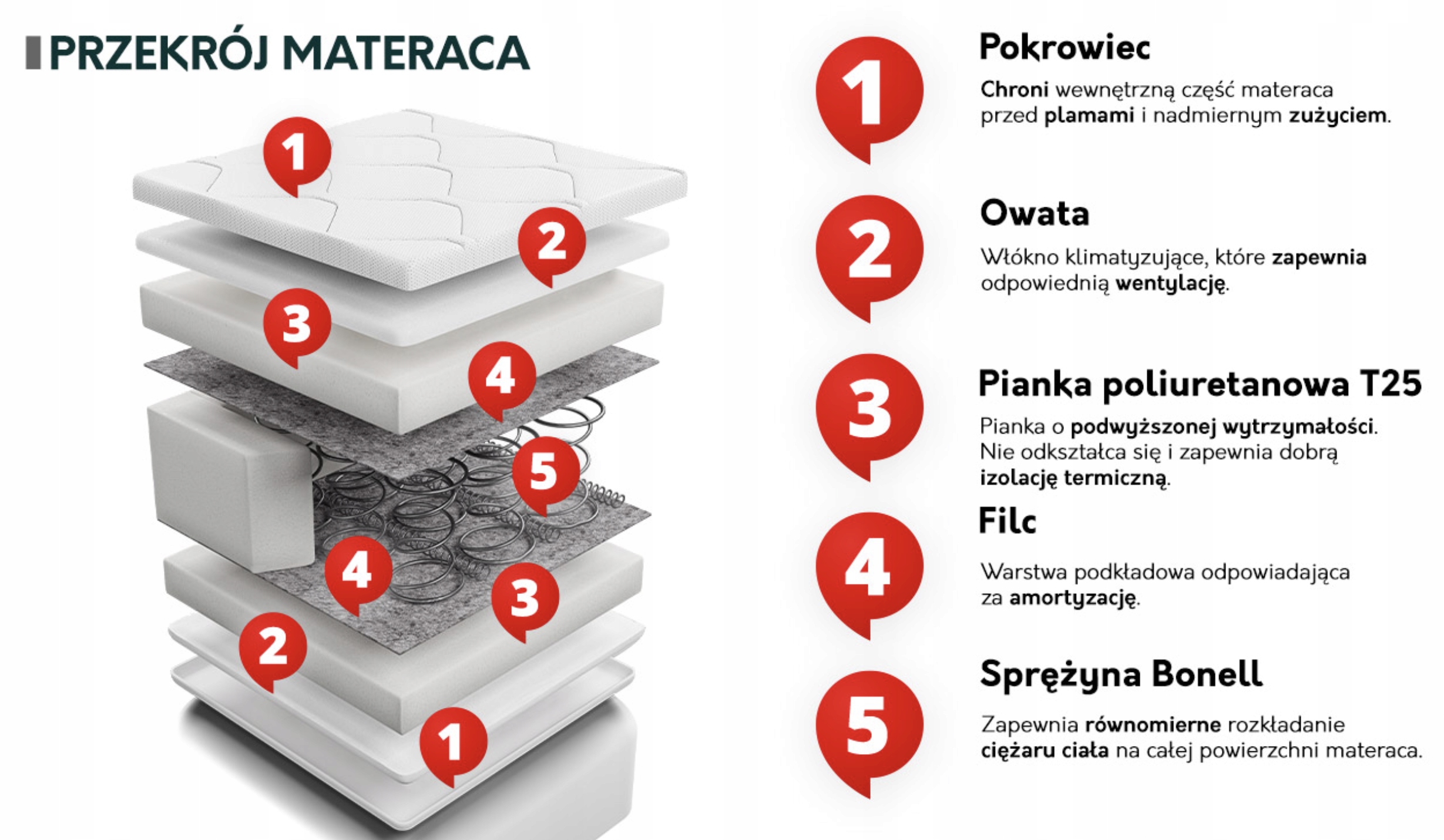 PRZEKRÓJ MATERACA

1
2
3
4
5
4
3
2
1

1
Pokrowiec
Chroni wewnętrzną część materaca przed plamami i nadmiernym zużyciem.

2
Owata
Włókno klimatyzujące, które zapewnia odpowiednią wentylację.

3
Pianka poliuretanowa T25
Pianka o podwyższonej wytrzymałości. Nie odkształca się i zapewnia dobrą izolację termiczną.

4
Filc
Warstwa podkładowa odpowiadająca za amortyzację.

5
Sprężyna Bonell
Zapewnia równomierne rozkładanie ciężaru ciała na całej powierzchni materaca.