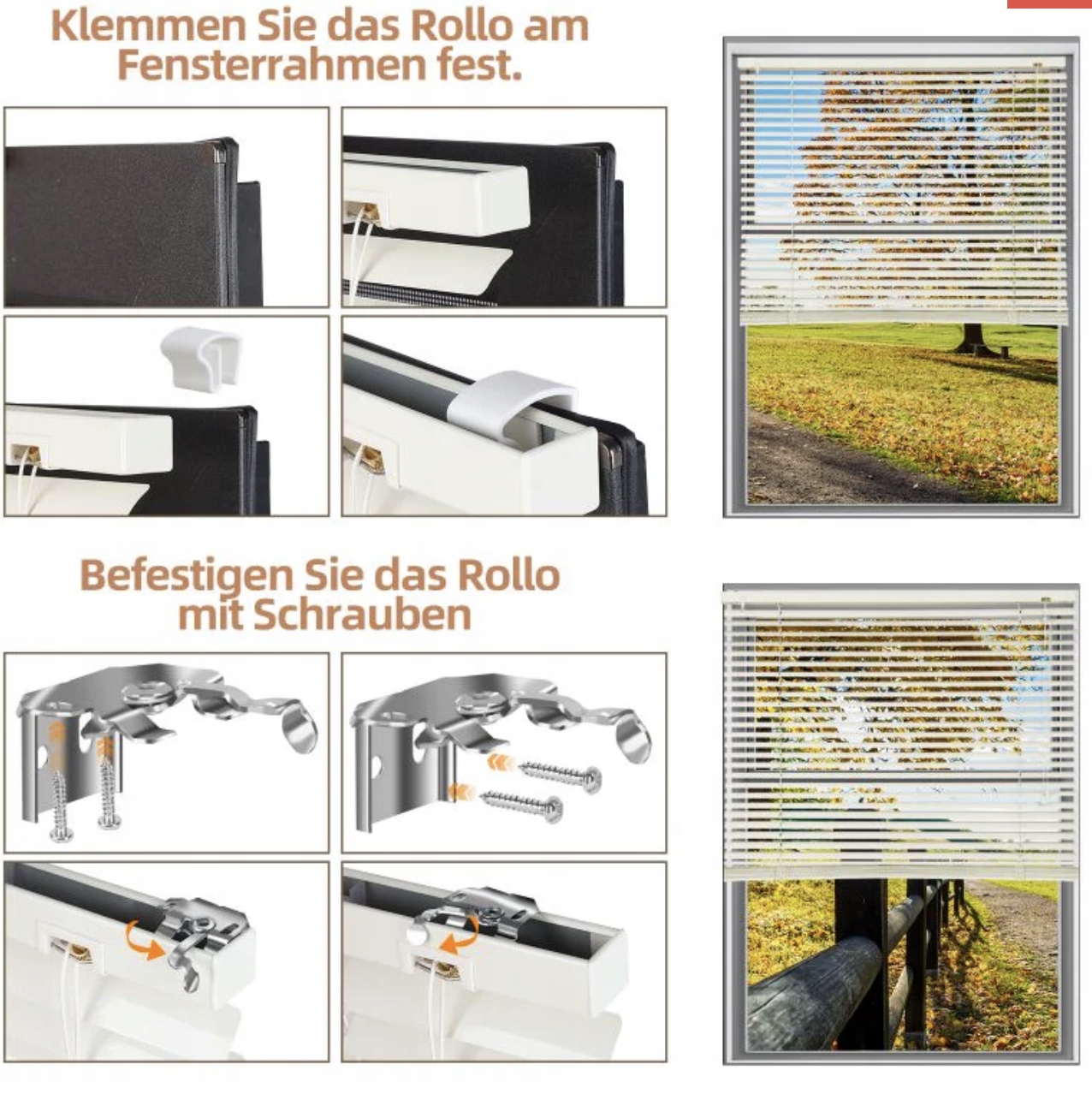 Klemmen Sie das Rollo am Fensterrahmen fest.

Befestigen Sie das Rollo mit Schrauben