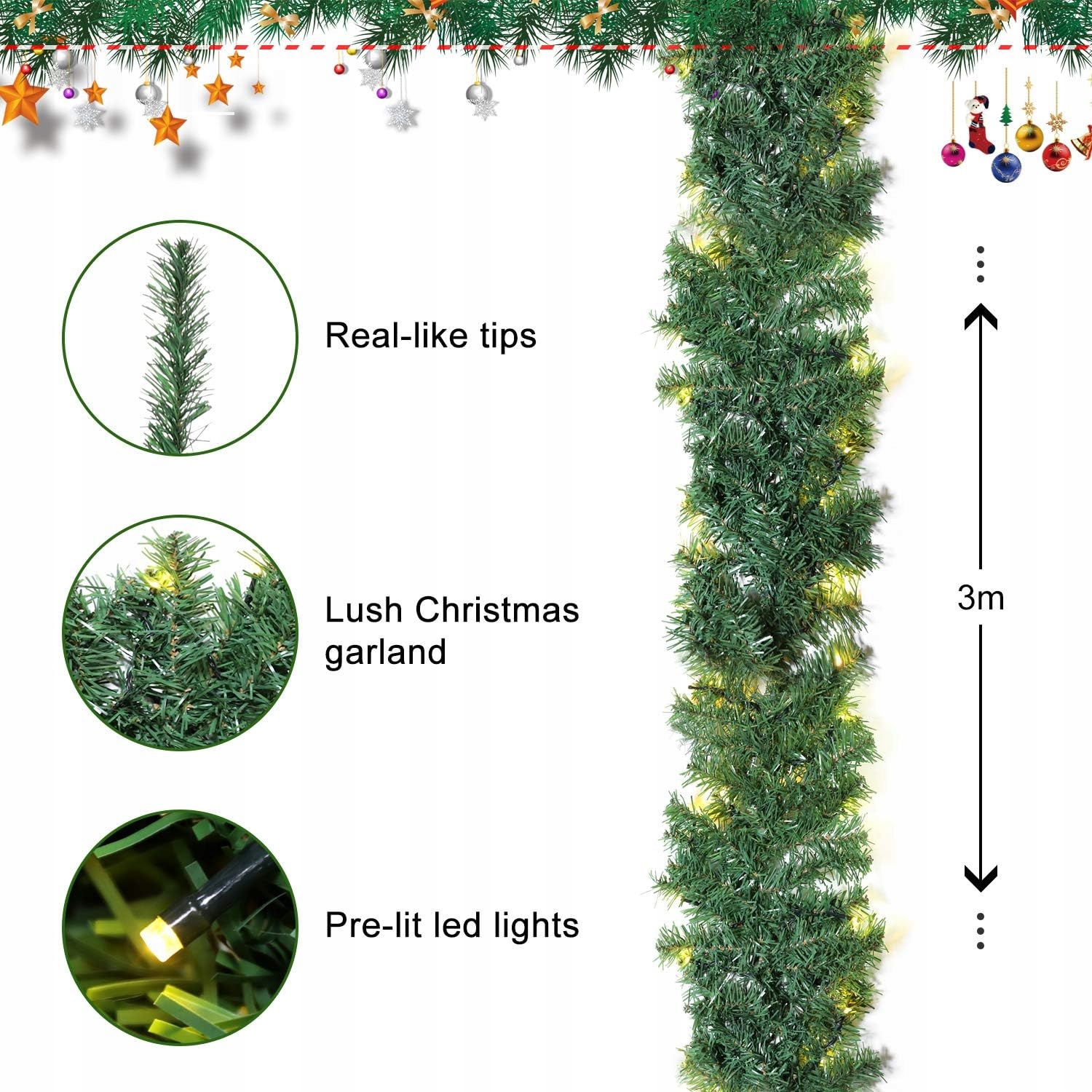 Real-like tips

Lush Christmas garland

Pre-lit led lights

3m