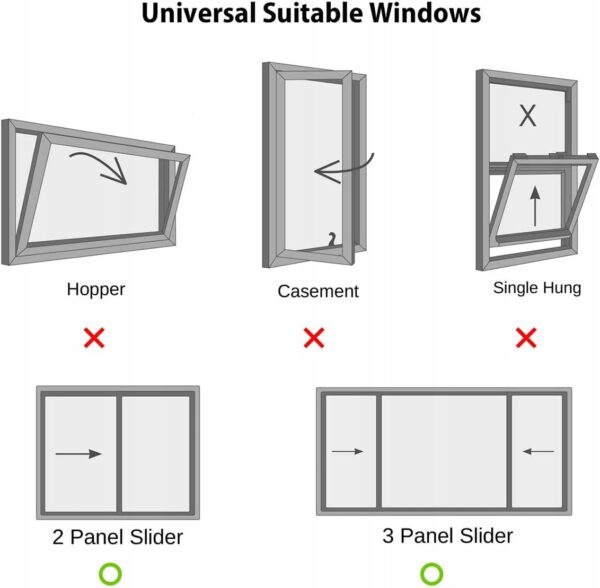 Universal Suitable Windows

X

Hopper

Casement

Single Hung

2 Panel Slider

3 Panel Slider