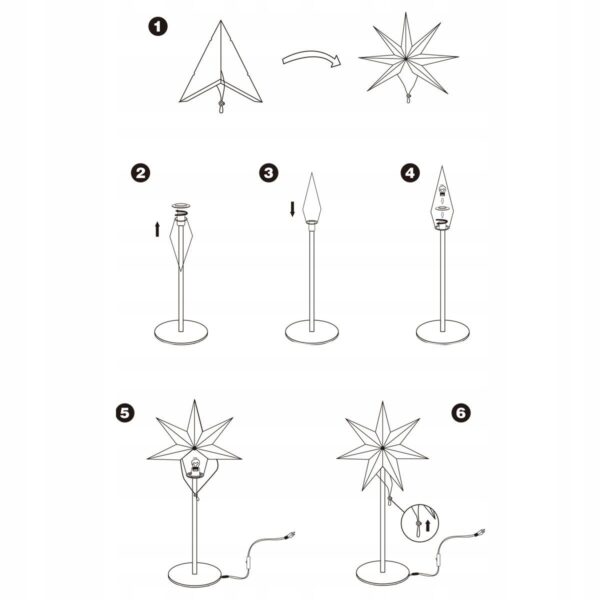 1

2

3

4

5

6