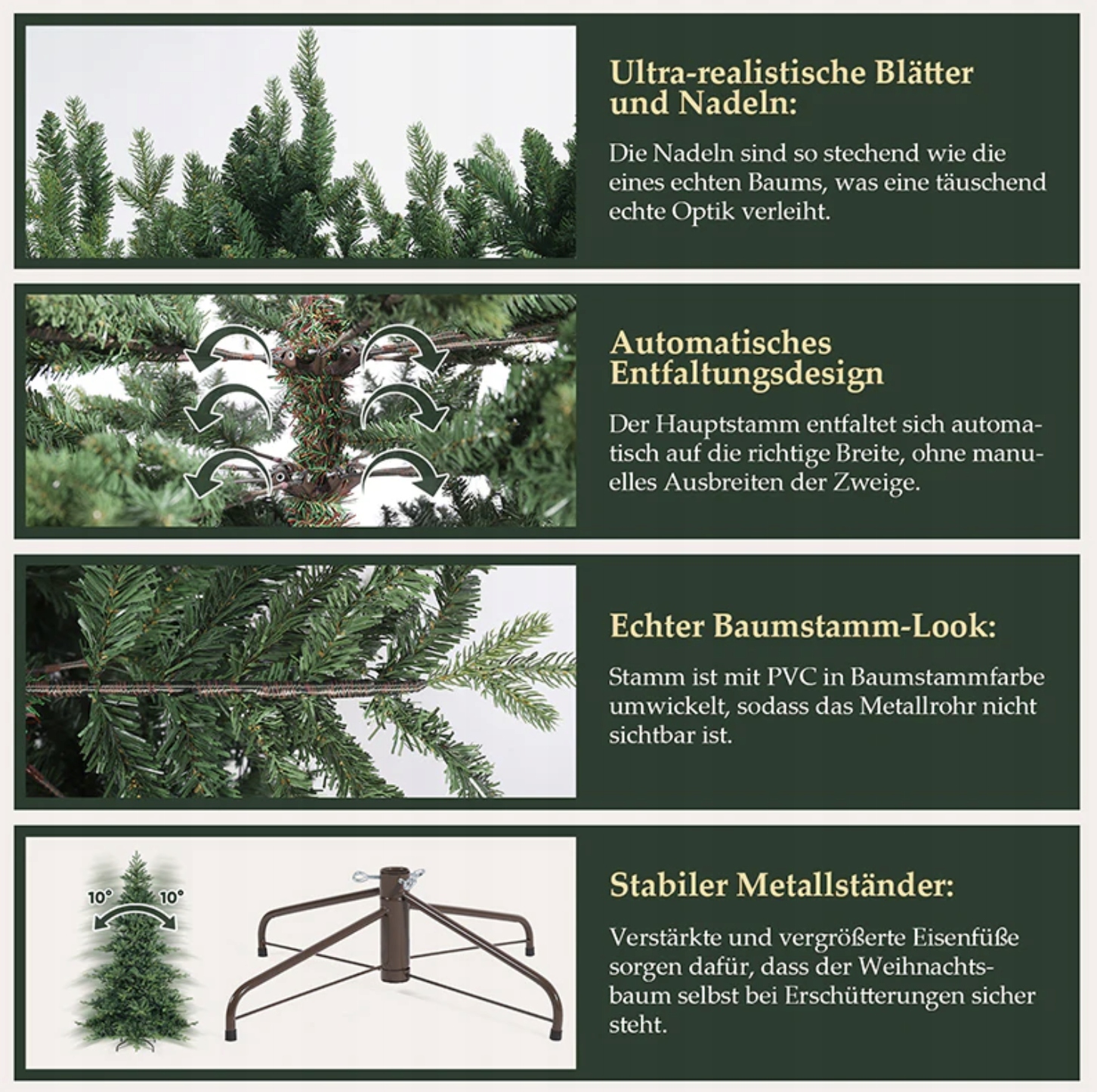 Ultra-realistische Blätter und Nadeln:

Die Nadeln sind so stechend wie die eines echten Baums, was eine täuschend echte Optik verleiht.

Automatisches Entfaltungsdesign

Der Hauptstamm entfaltet sich automatisch auf die richtige Breite, ohne manuelles Ausbreiten der Zweige.

Echter Baumstamm-Look:

Stamm ist mit PVC in Baumstammfarbe umwickelt, sodass das Metallrohr nicht sichtbar ist.

10° 10°

Stabiler Metallständer:

Verstärkte und vergrößerte Eisenfüße sorgen dafür, dass der Weihnachtsbaum selbst bei Erschütterungen sicher steht.