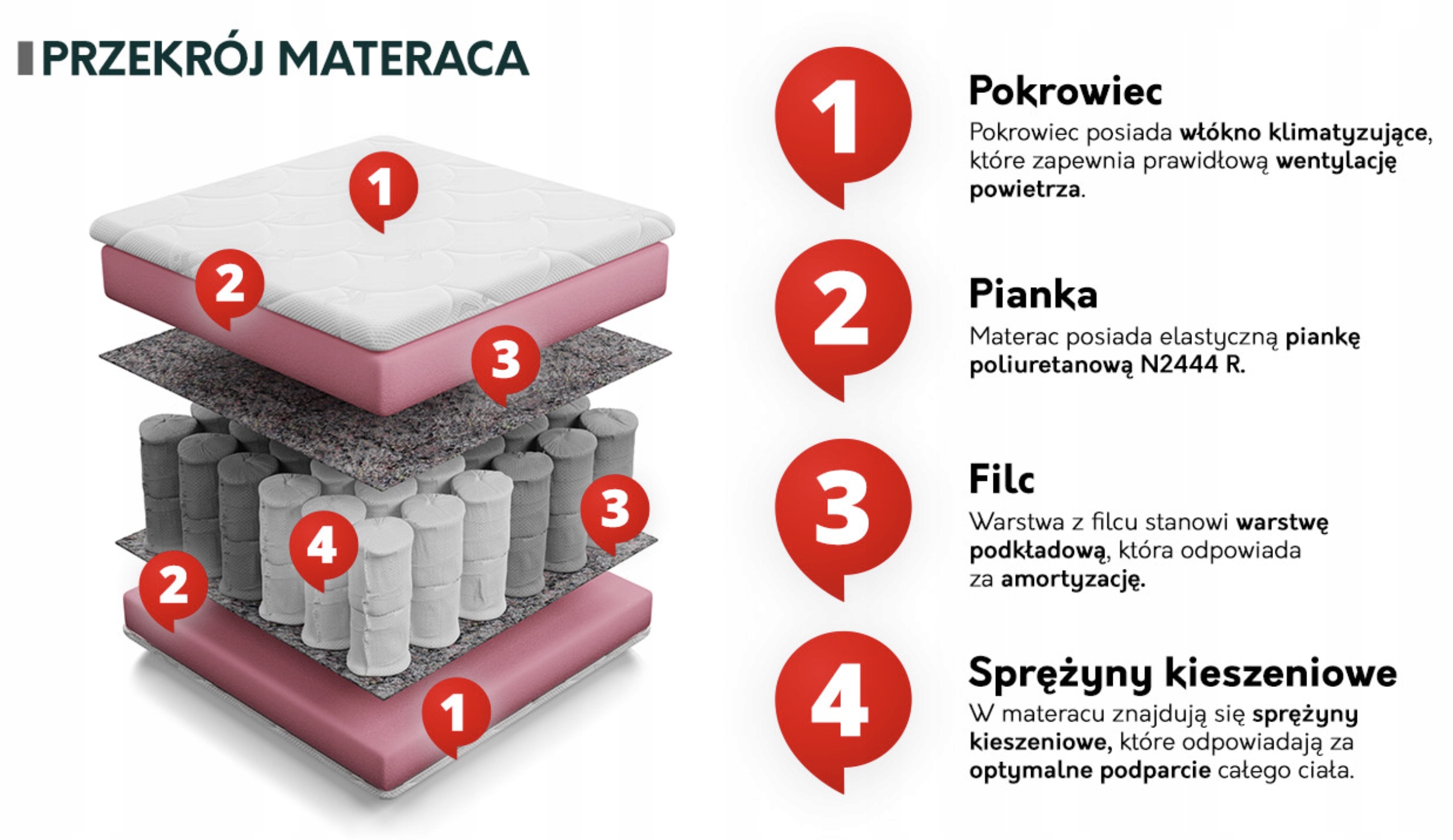 PRZEKRÓJ MATERACA

1
2
3
3
4
2
1

1
Pokrowiec
Pokrowiec posiada włókno klimatyzujące, które zapewnia prawidłową wentylację powietrza.

2
Pianka
Materac posiada elastyczną piankę poliuretanową N2444 R.

3
Filc
Warstwa z filcu stanowi warstwę podkładową, która odpowiada za amortyzację.

4
Sprężyny kieszeniowe
W materacu znajdują się sprężyny kieszeniowe, które odpowiadają za optymalne podparcie całego ciała.