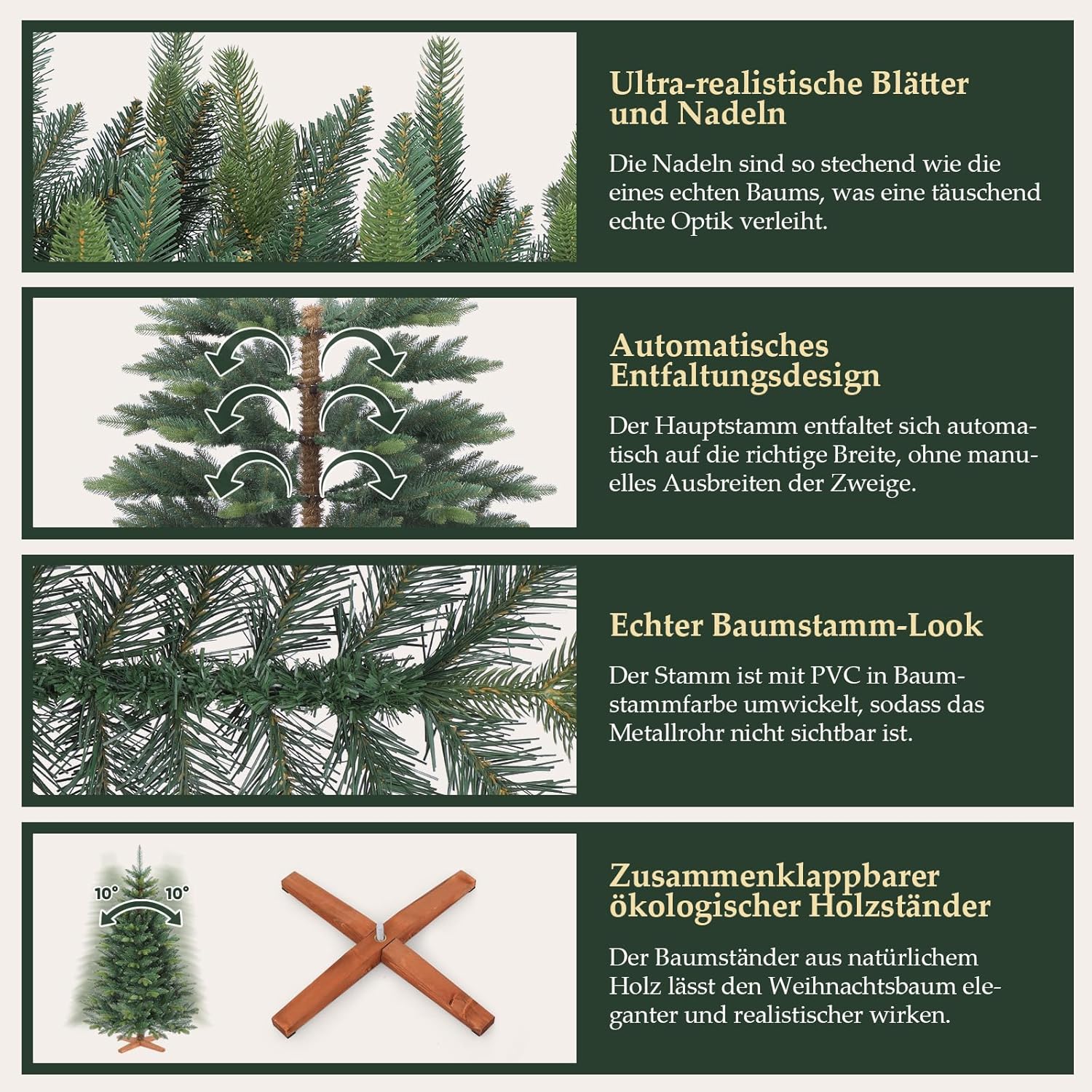 Ultra-realistische Blätter und Nadeln

Die Nadeln sind so stechend wie die eines echten Baums, was eine täuschend echte Optik verleiht.

Automatisches Entfaltungsdesign

Der Hauptstamm entfaltet sich automatisch auf die richtige Breite, ohne manuelles Ausbreiten der Zweige.

Echter Baumstamm-Look

Der Stamm ist mit PVC in Baumstammfarbe umwickelt, sodass das Metallrohr nicht sichtbar ist.

10° 10°

Zusammenklappbarer ökologischer Holzständer

Der Baumständer aus natürlichem Holz lässt den Weihnachtsbaum eleganter und realistischer wirken.