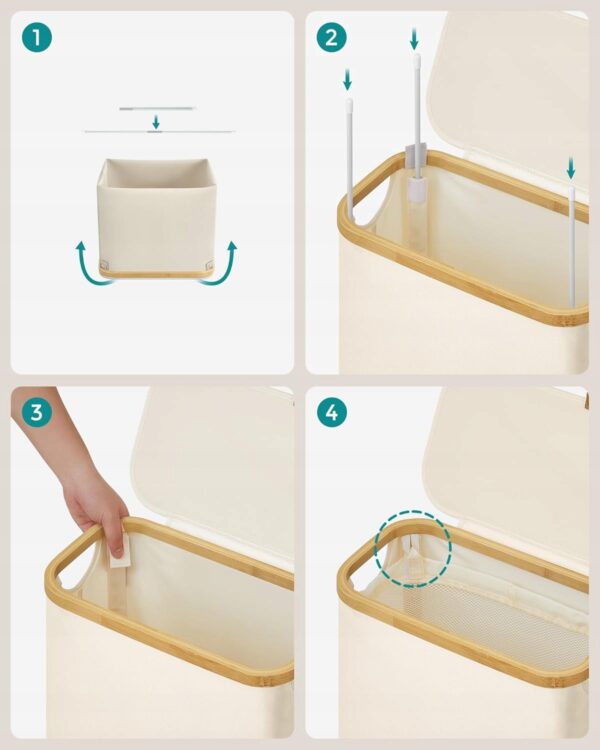 1

2

3

4