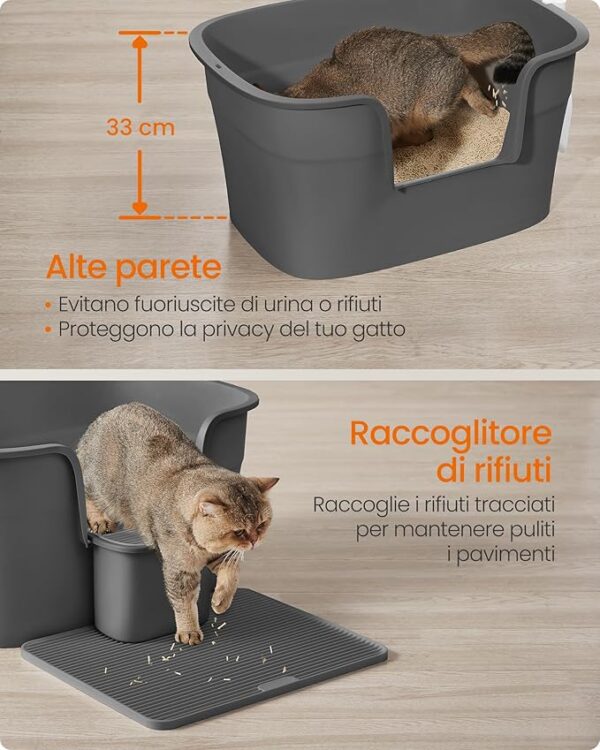 33 cm

Alte parete

• Evitano fuoriuscite di urina o rifiuti
• Proteggono la privacy del tuo gatto

Raccoglitore di rifiuti

Raccoglie i rifiuti tracciati per mantenere puliti i pavimenti