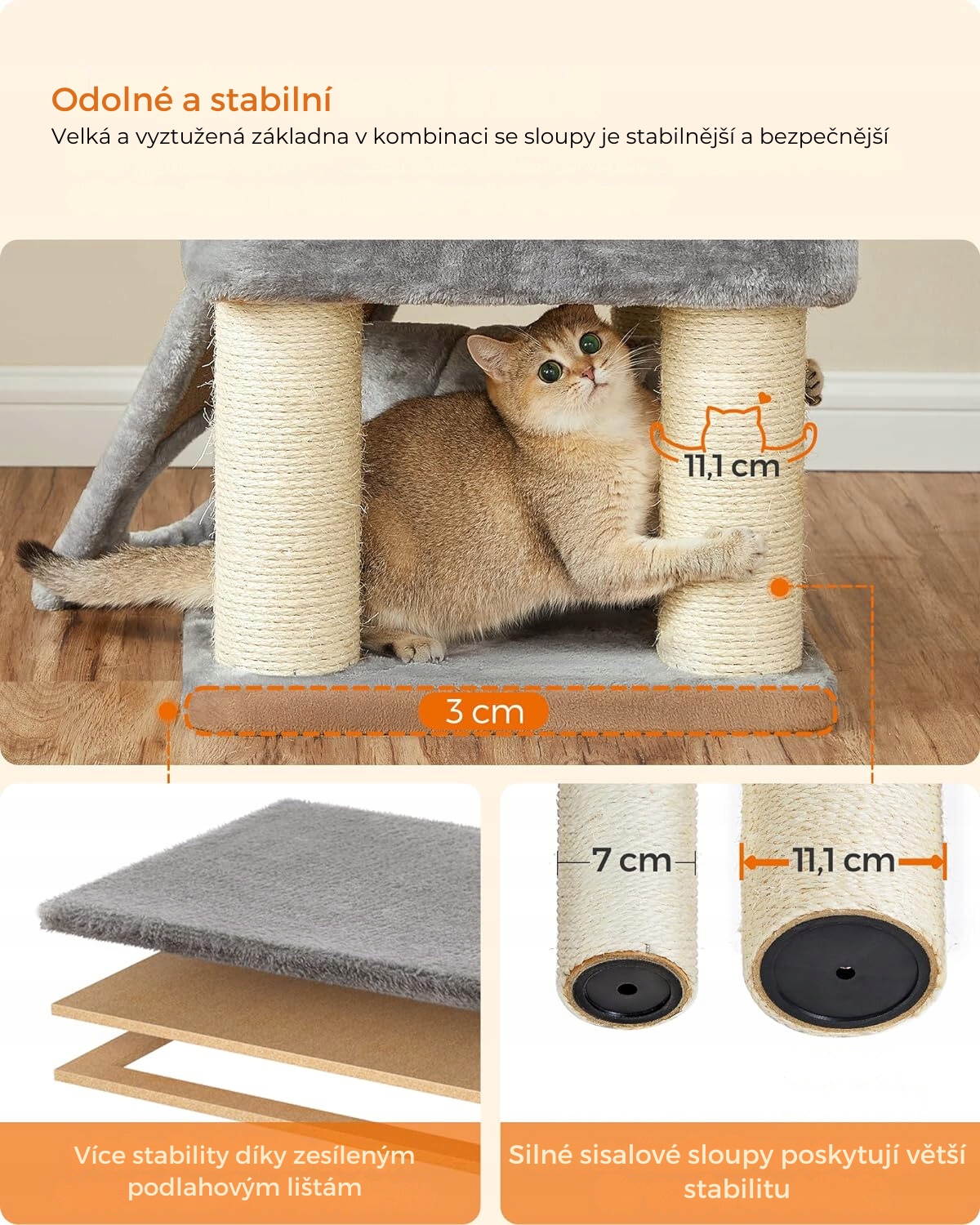 Odolné a stabilní
Velká a vyztužená základna v kombinaci se sloupy je stabilnější a bezpečnější

11,1 cm

3 cm

7 cm

11,1 cm

Více stability díky zesíleným podlahovým lištám

Silné sisalové sloupy poskytují větší stabilitu