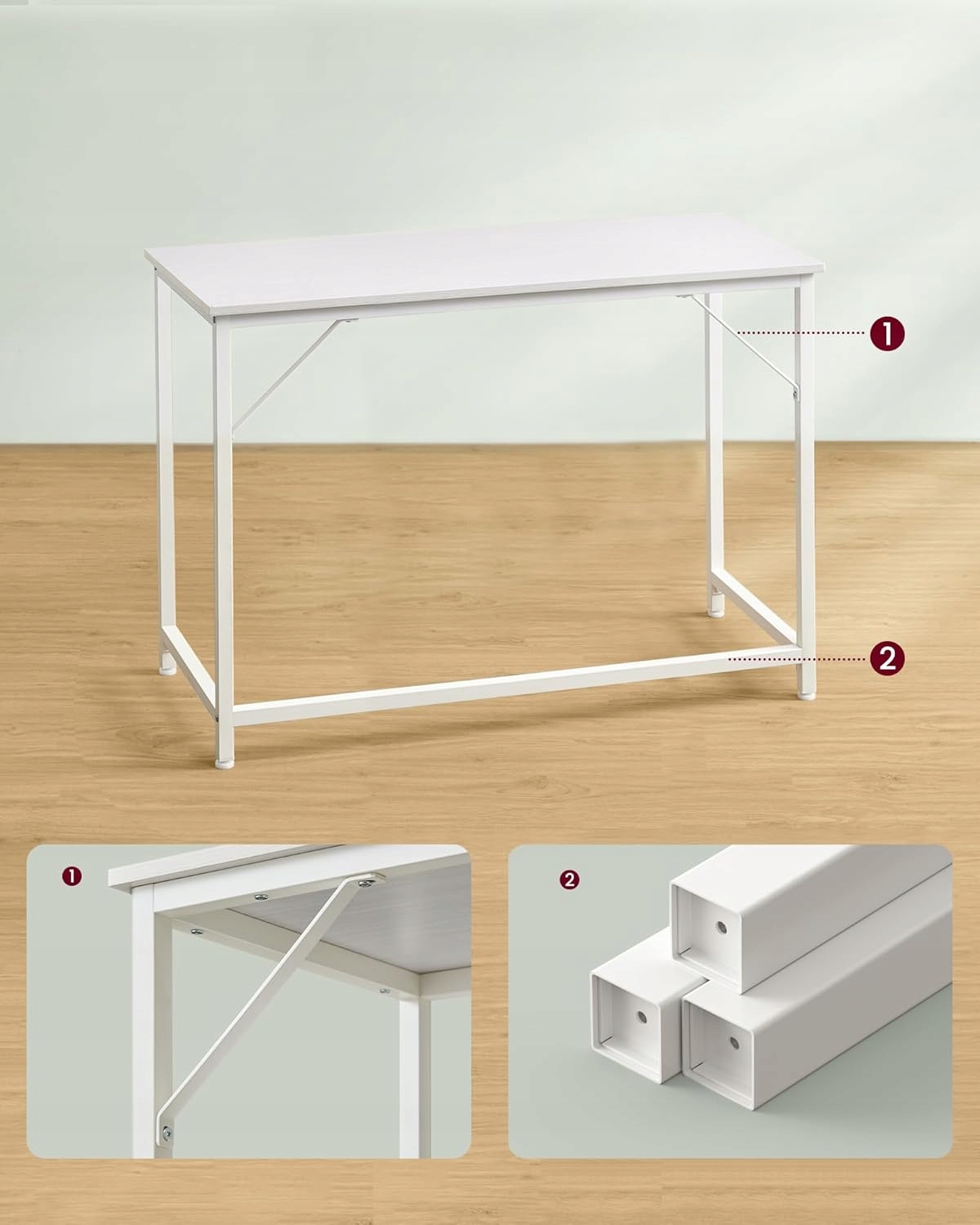 1
2
1
2