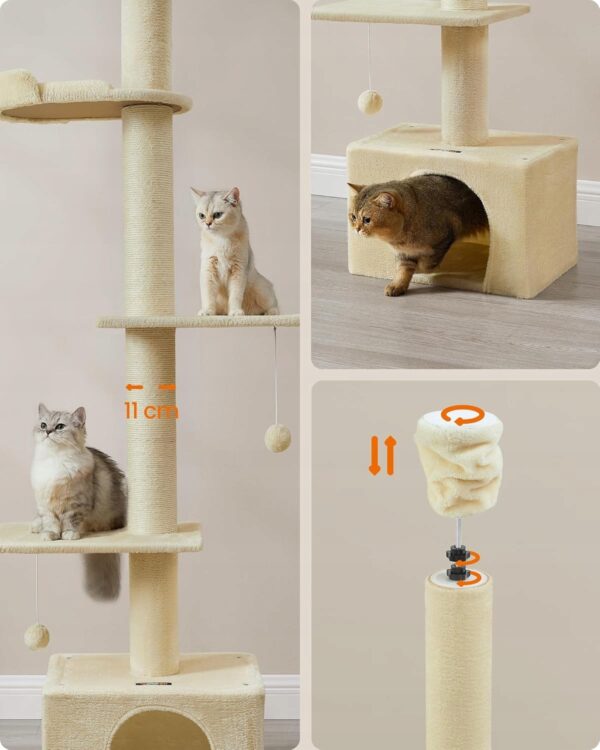 11 cm