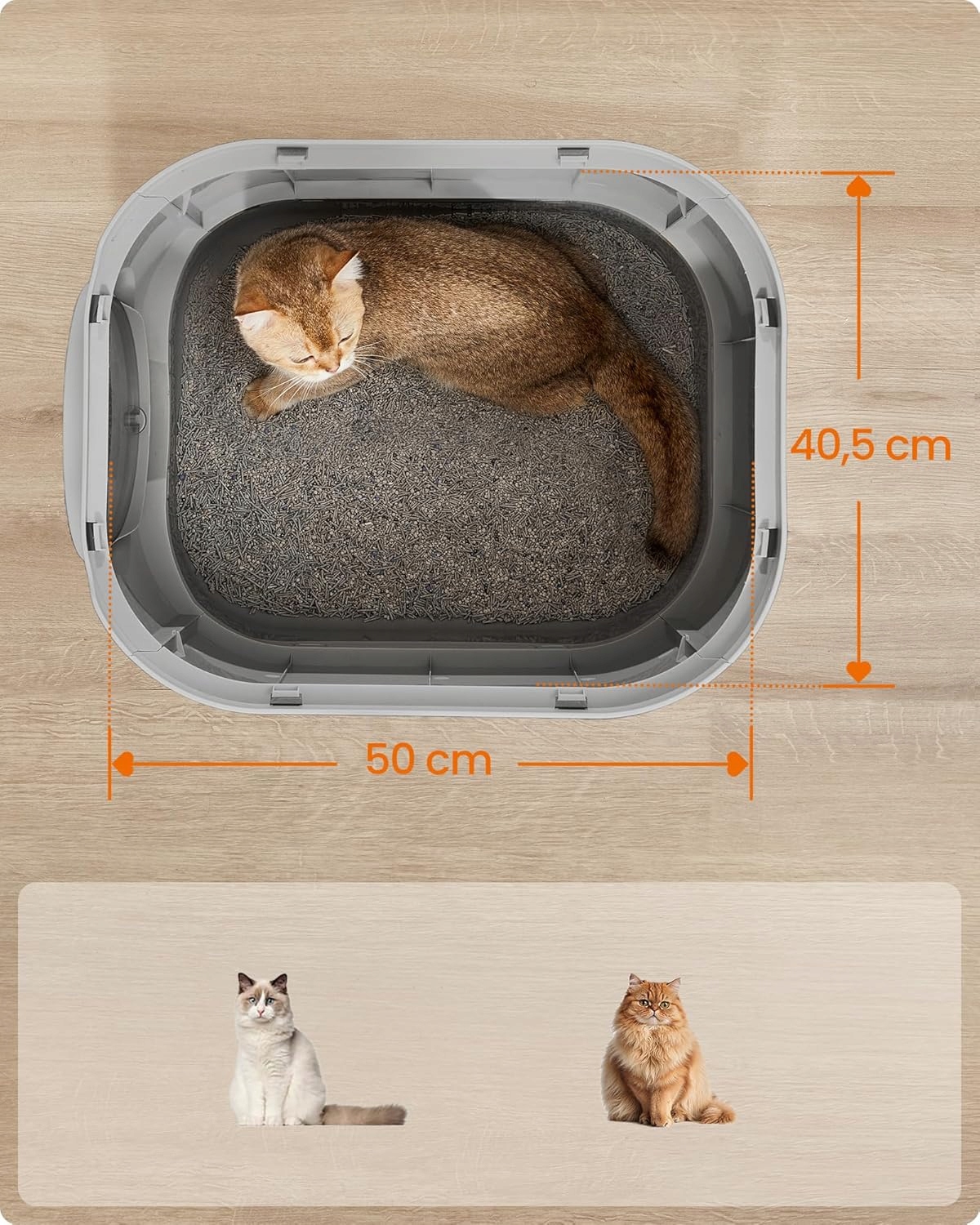 40,5 cm

50 cm