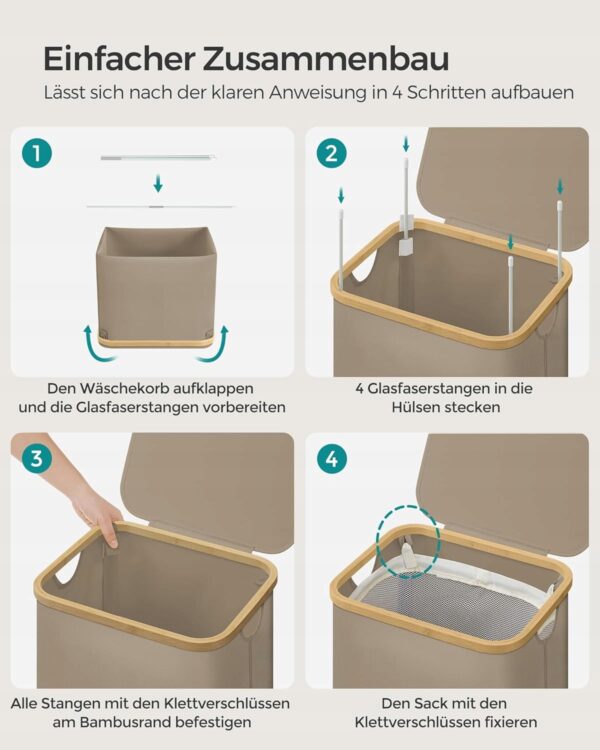 Einfacher Zusammenbau

Lässt sich nach der klaren Anweisung in 4 Schritten aufbauen

1

Den Wäschekorb aufklappen und die Glasfaserstangen vorbereiten

2

4 Glasfaserstangen in die Hülsen stecken

3

Alle Stangen mit den Klettverschlüssen am Bambusrand befestigen

4

Den Sack mit den Klettverschlüssen fixieren