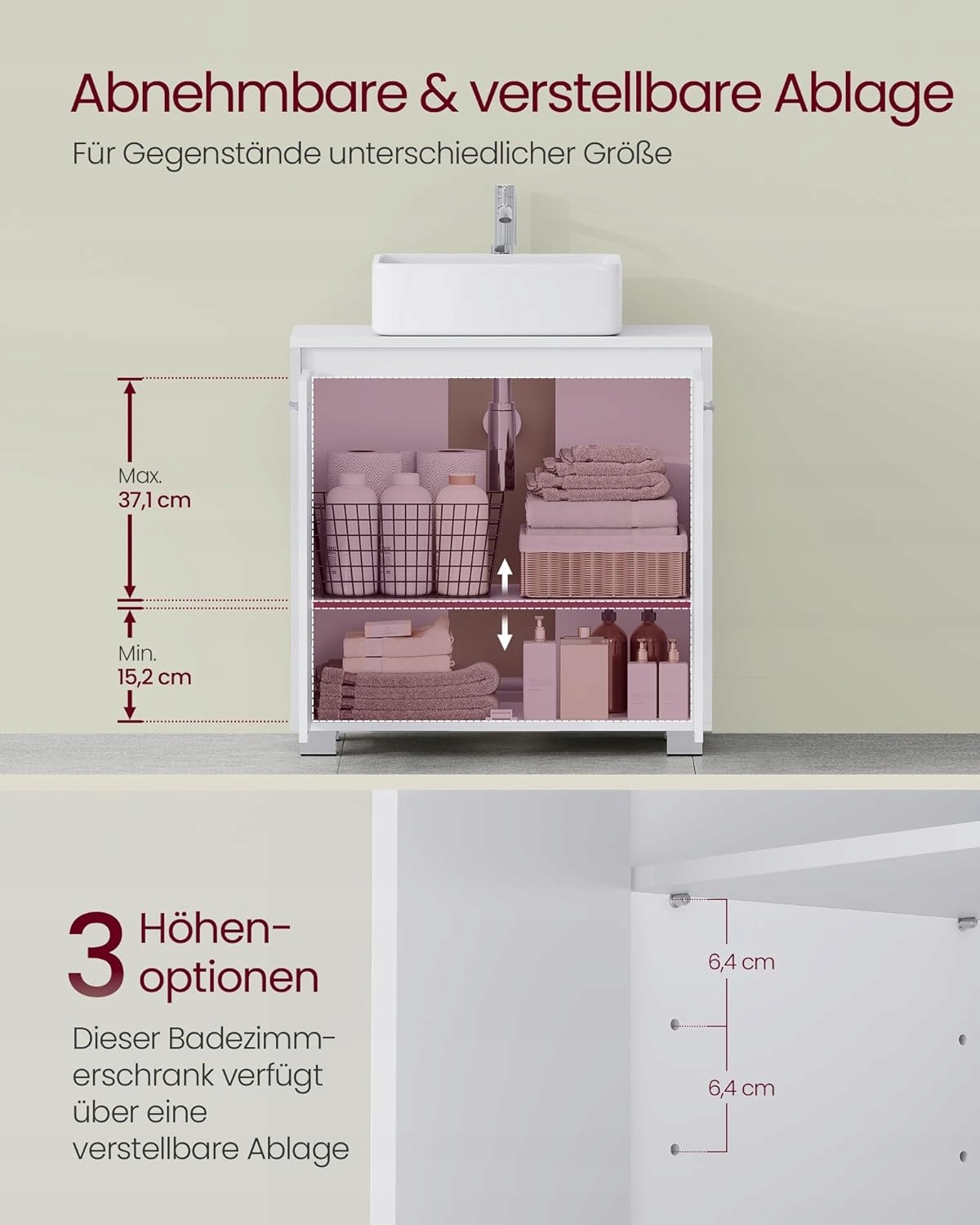 Abnehmbare & verstellbare Ablage

Für Gegenstände unterschiedlicher Größe

Max.
37,1 cm

Min.
15,2 cm

3 Höhenoptionen

Dieser Badezimmerschrank verfügt über eine verstellbare Ablage

6,4 cm

6,4 cm