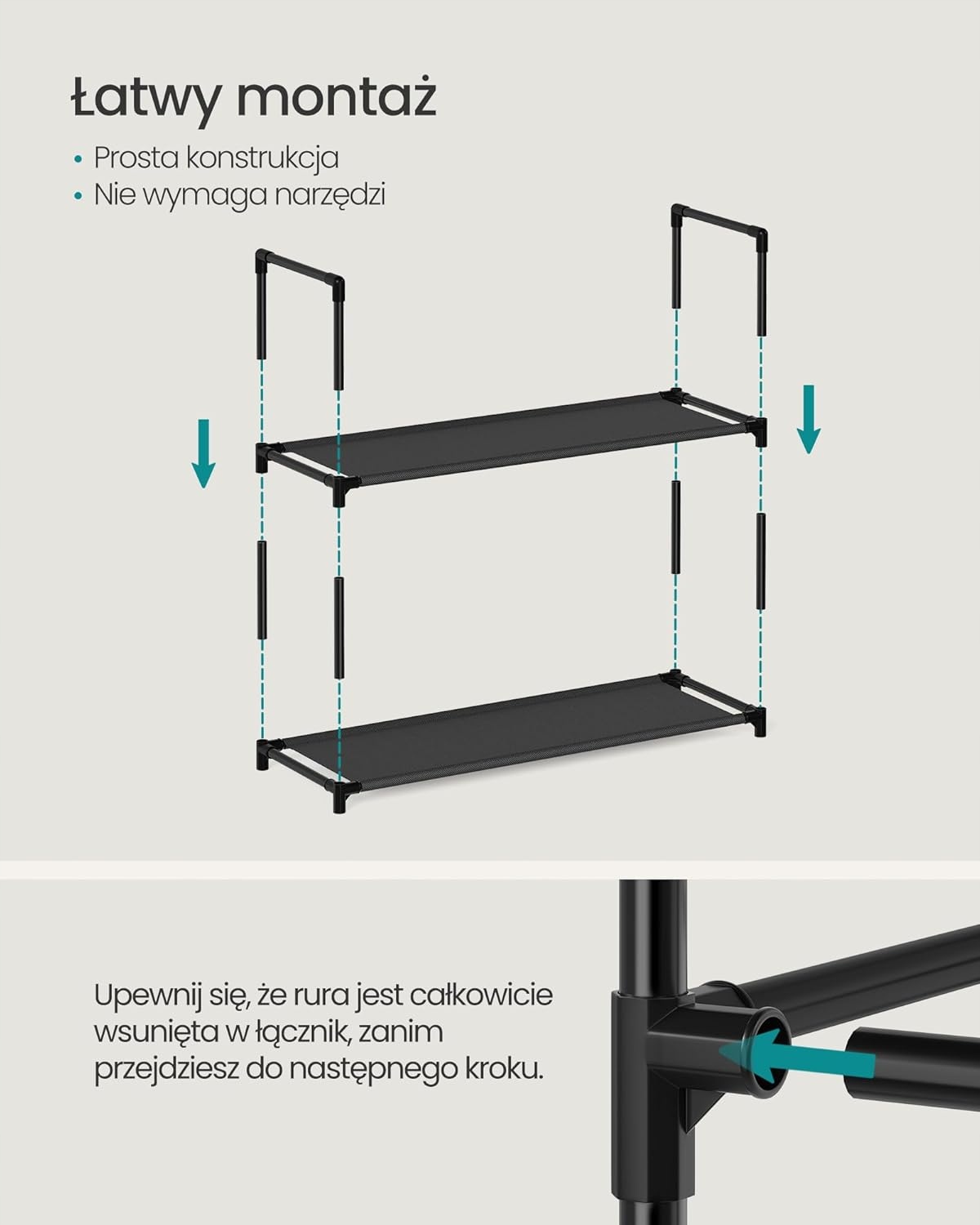 Łatwy montaż

• Prosta konstrukcja
• Nie wymaga narzędzi

Upewnij się, że rura jest całkowicie wsunięta w łącznik, zanim przejdziesz do następnego kroku.