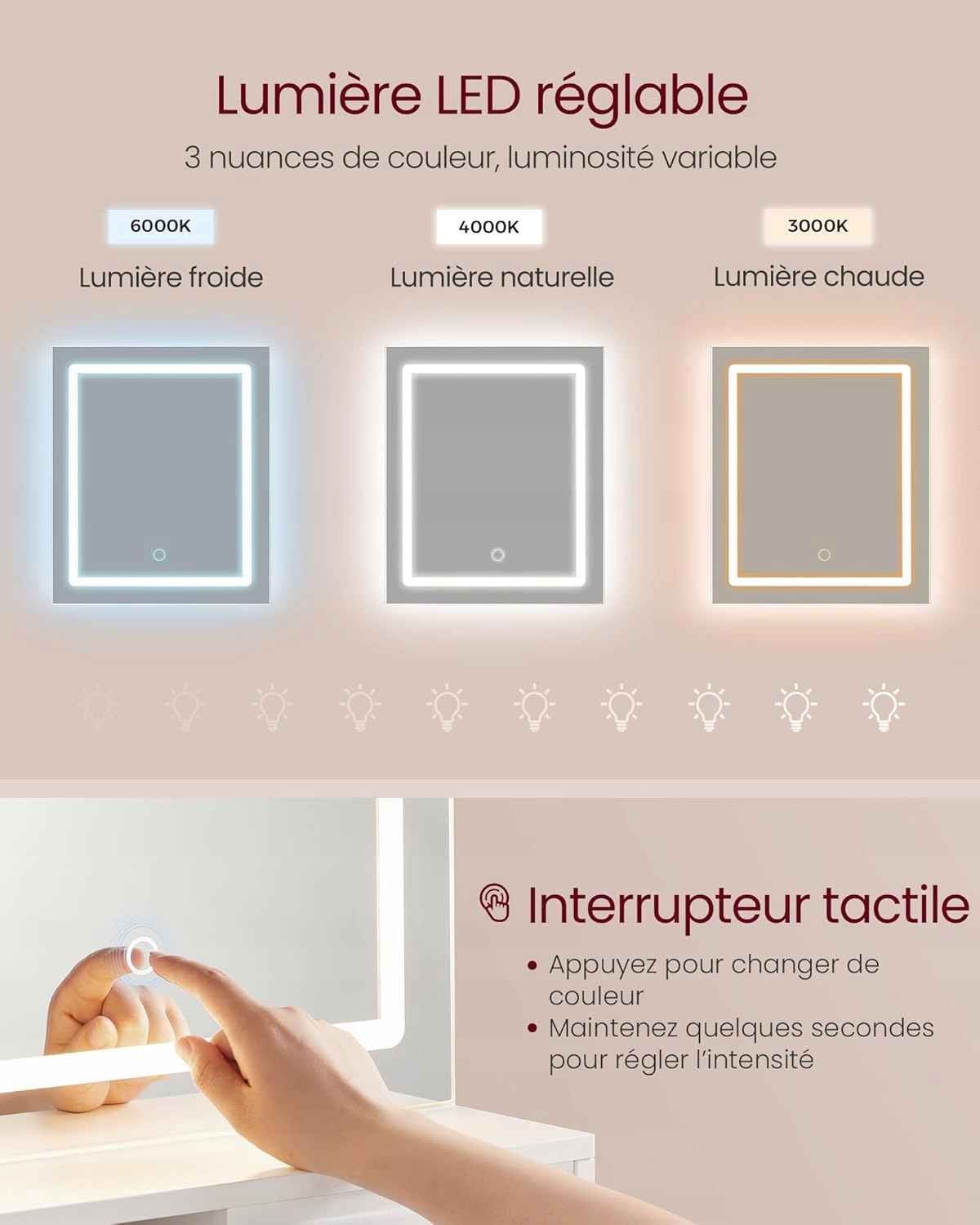 Lumière LED réglable

3 nuances de couleur, luminosité variable

6000K

Lumière froide

4000K

Lumière naturelle

3000K

Lumière chaude

Interrupteur tactile

• Appuyez pour changer de couleur
• Maintenez quelques secondes pour régler l'intensité