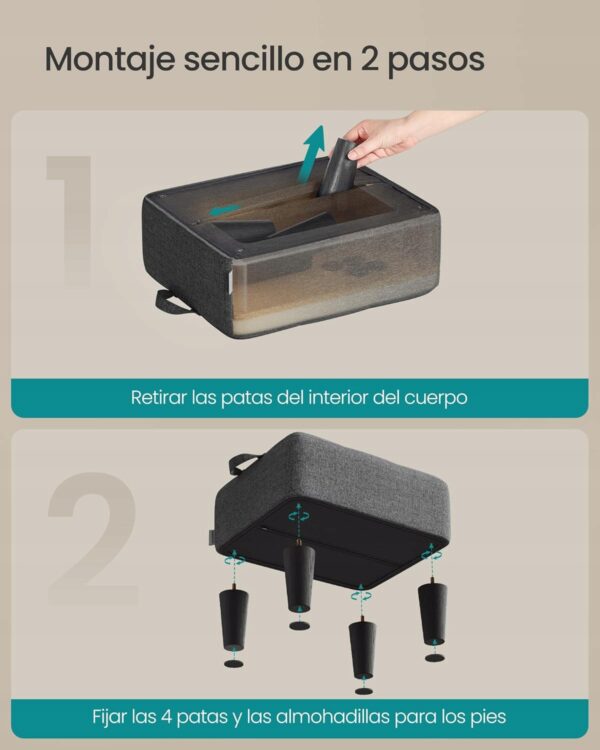 Montaje sencillo en 2 pasos

1

Retirar las patas del interior del cuerpo

2

Fijar las 4 patas y las almohadillas para los pies