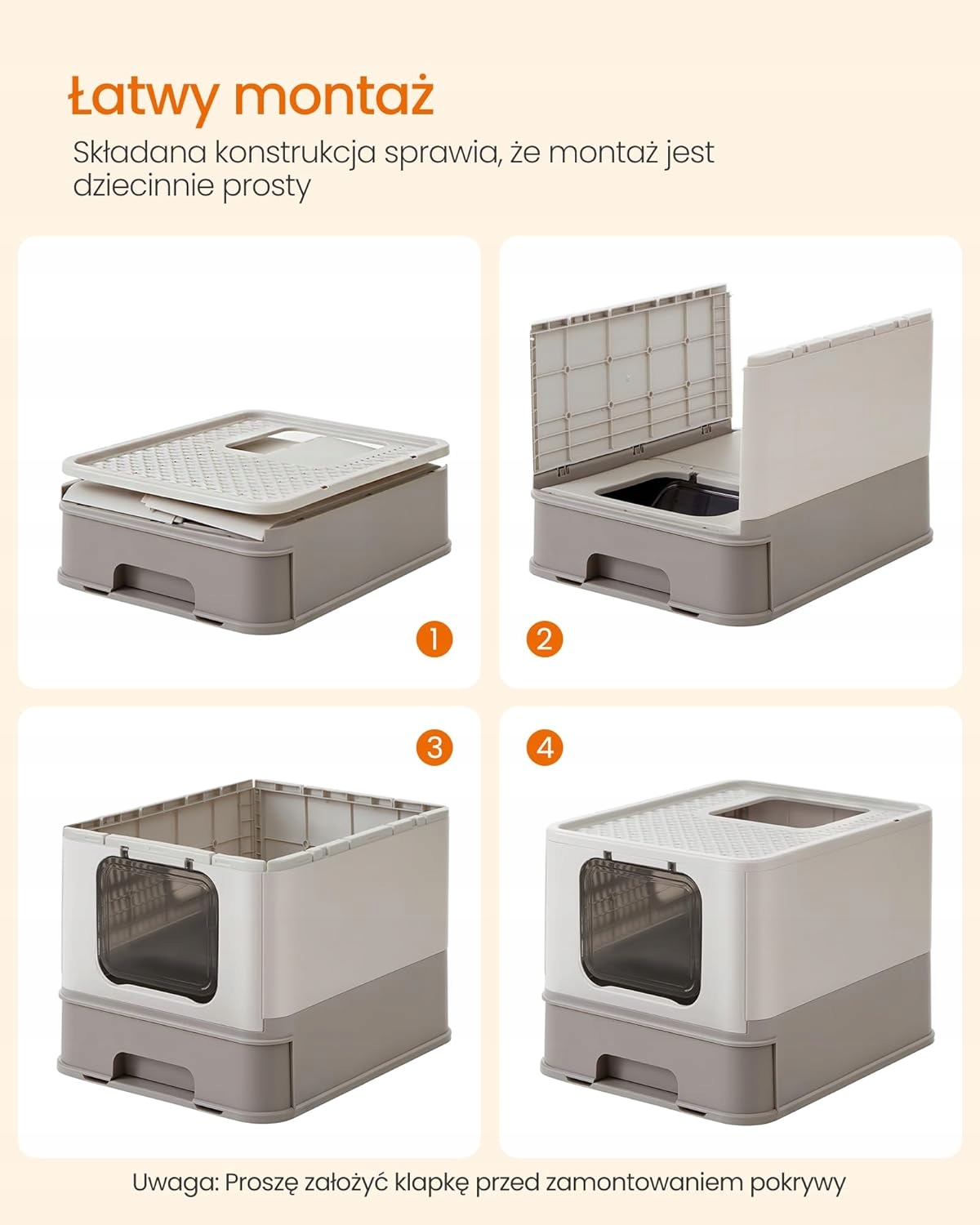 Łatwy montaż

Składana konstrukcja sprawia, że montaż jest dziecinnie prosty

1

2

3

4

Uwaga: Proszę założyć klapkę przed zamontowaniem pokrywy