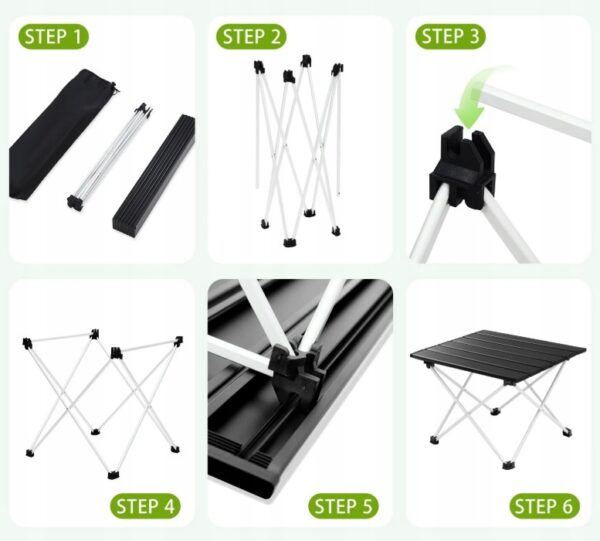 STEP 1

STEP 2

STEP 3

STEP 4

STEP 5

STEP 6