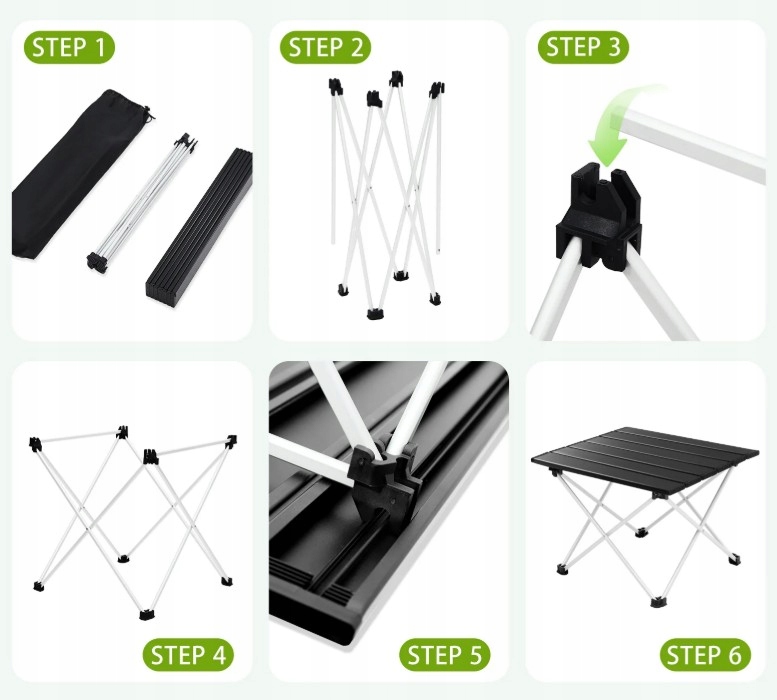 STEP 1

STEP 2

STEP 3

STEP 4

STEP 5

STEP 6