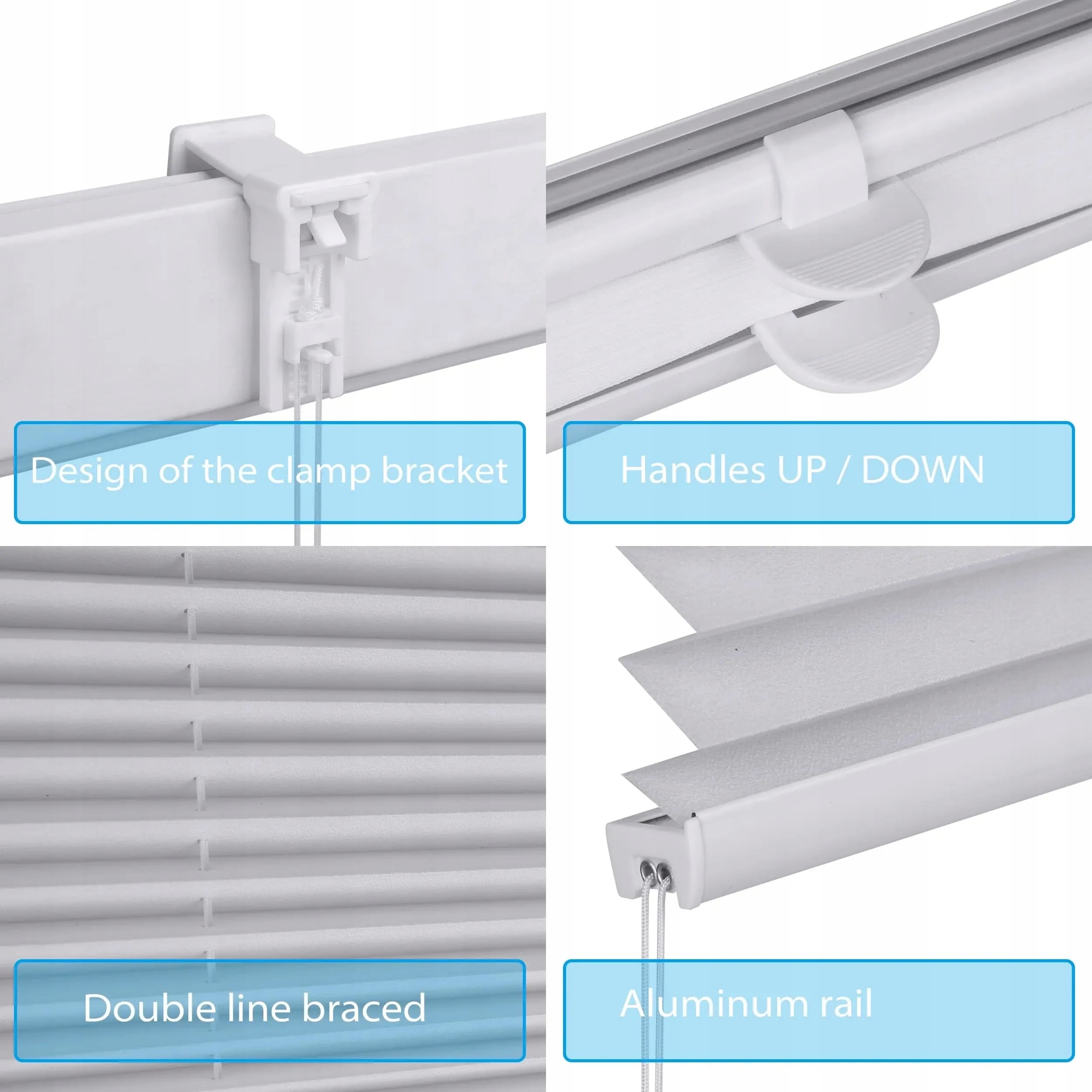 Design of the clamp bracket

Handles UP / DOWN

Double line braced

Aluminum rail