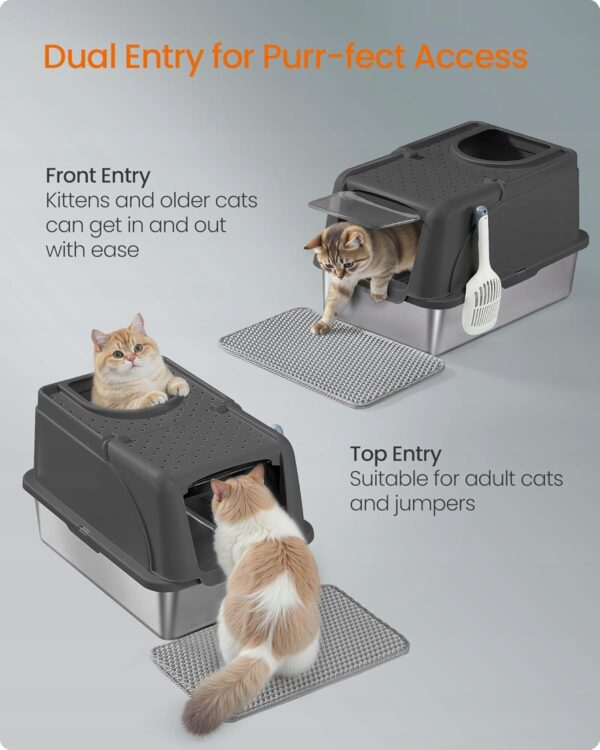 Dual Entry for Purr-fect Access

Front Entry
Kittens and older cats can get in and out with ease

Top Entry
Suitable for adult cats and jumpers