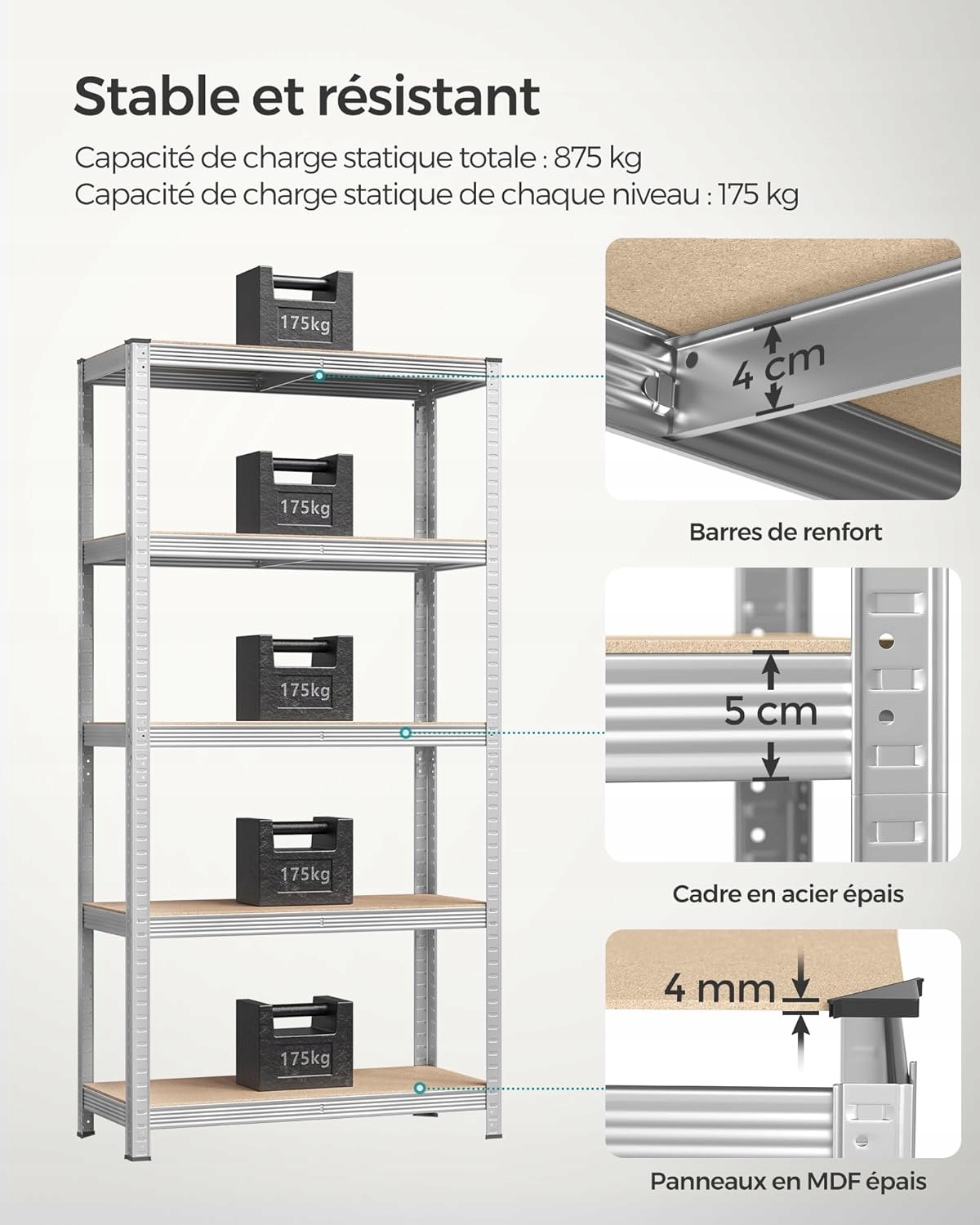 Stable et résistant

Capacité de charge statique totale : 875 kg
Capacité de charge statique de chaque niveau : 175 kg

175kg

175kg

175kg

175kg

175kg

4 cm

Barres de renfort

5 cm

Cadre en acier épais

4 mm

Panneaux en MDF épais