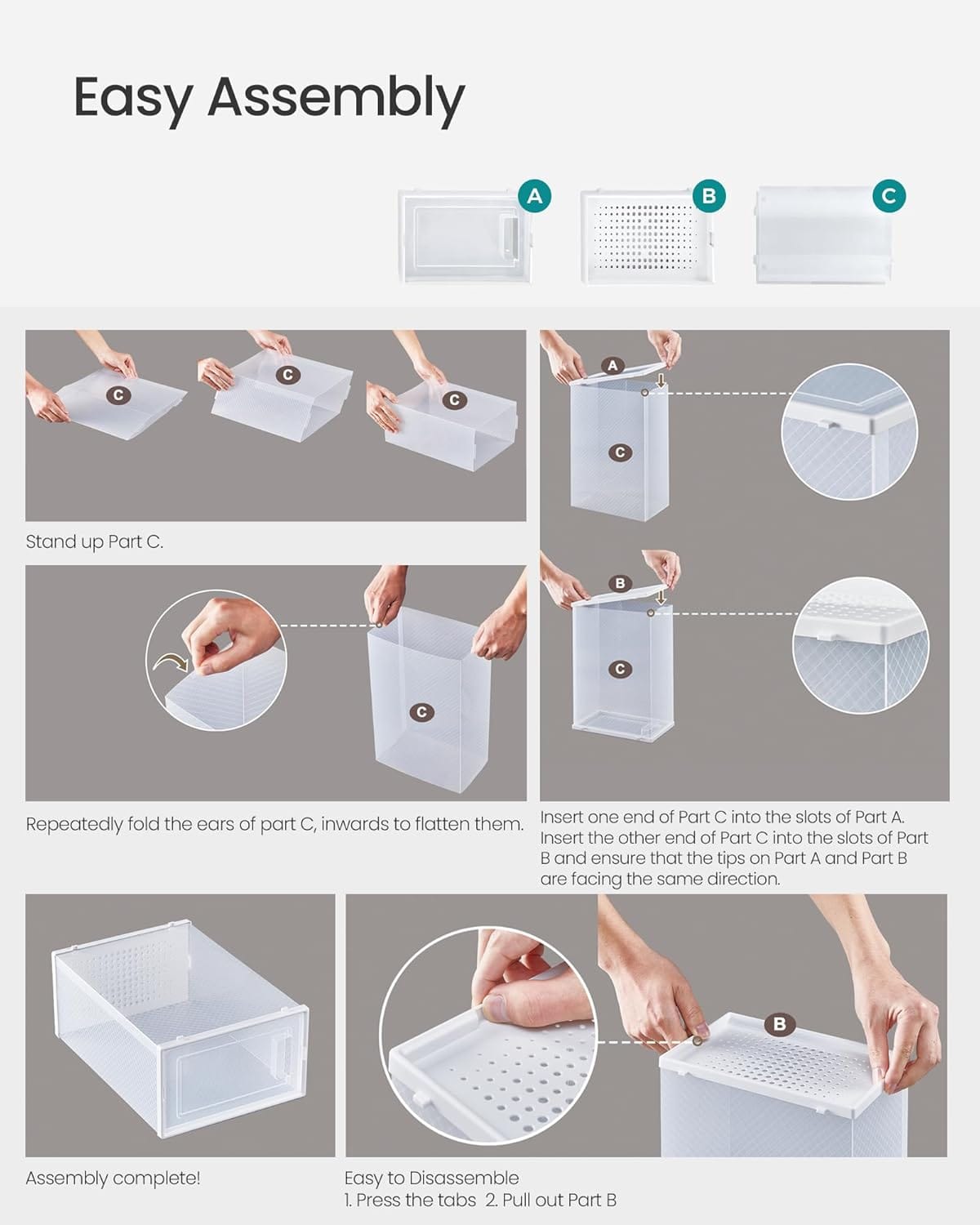 Easy Assembly

A

B

C

C

C

C

Stand up Part C.

C

Repeatedly fold the ears of part C, inwards to flatten them.

A

C

B

C

Insert one end of Part C into the slots of Part A. Insert the other end of Part C into the slots of Part B and ensure that the tips on Part A and Part B are facing the same direction.

Assembly complete!

B

Easy to Disassemble
1. Press the tabs 2. Pull out Part B