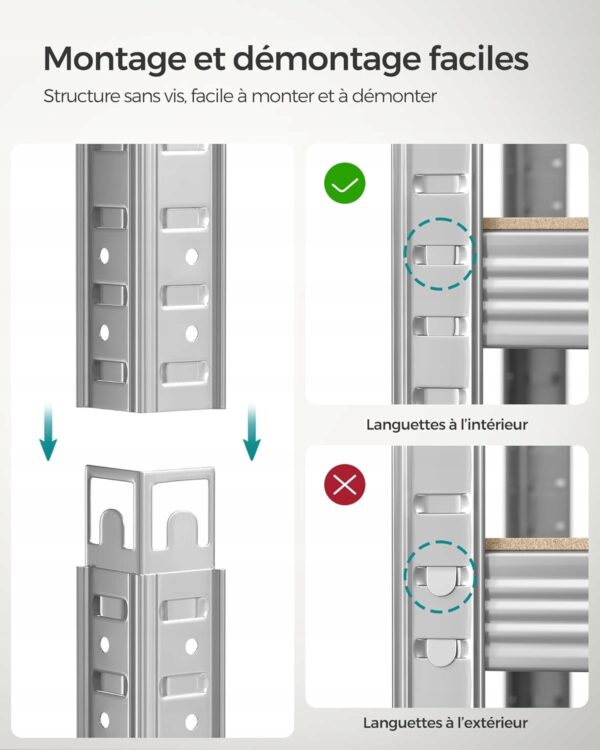 Montage et démontage faciles

Structure sans vis, facile à monter et à démonter

Languettes à l'intérieur

Languettes à l'extérieur