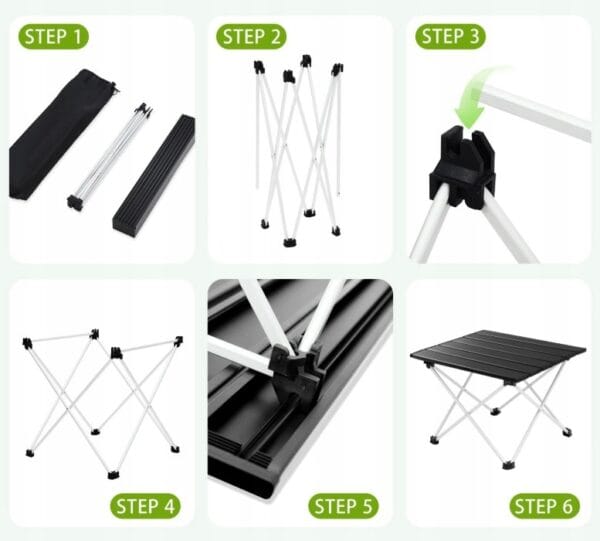 STEP 1

STEP 2

STEP 3

STEP 4

STEP 5

STEP 6