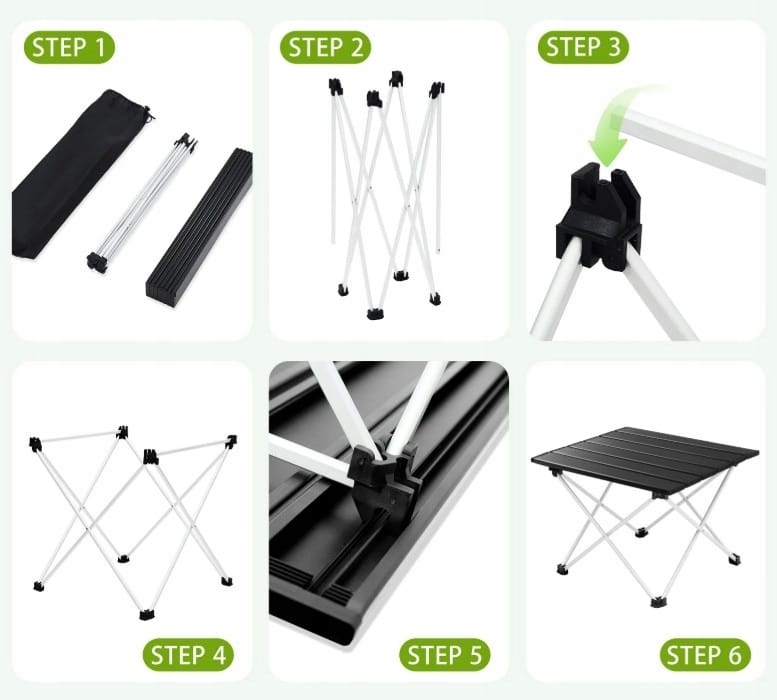 STEP 1

STEP 2

STEP 3

STEP 4

STEP 5

STEP 6